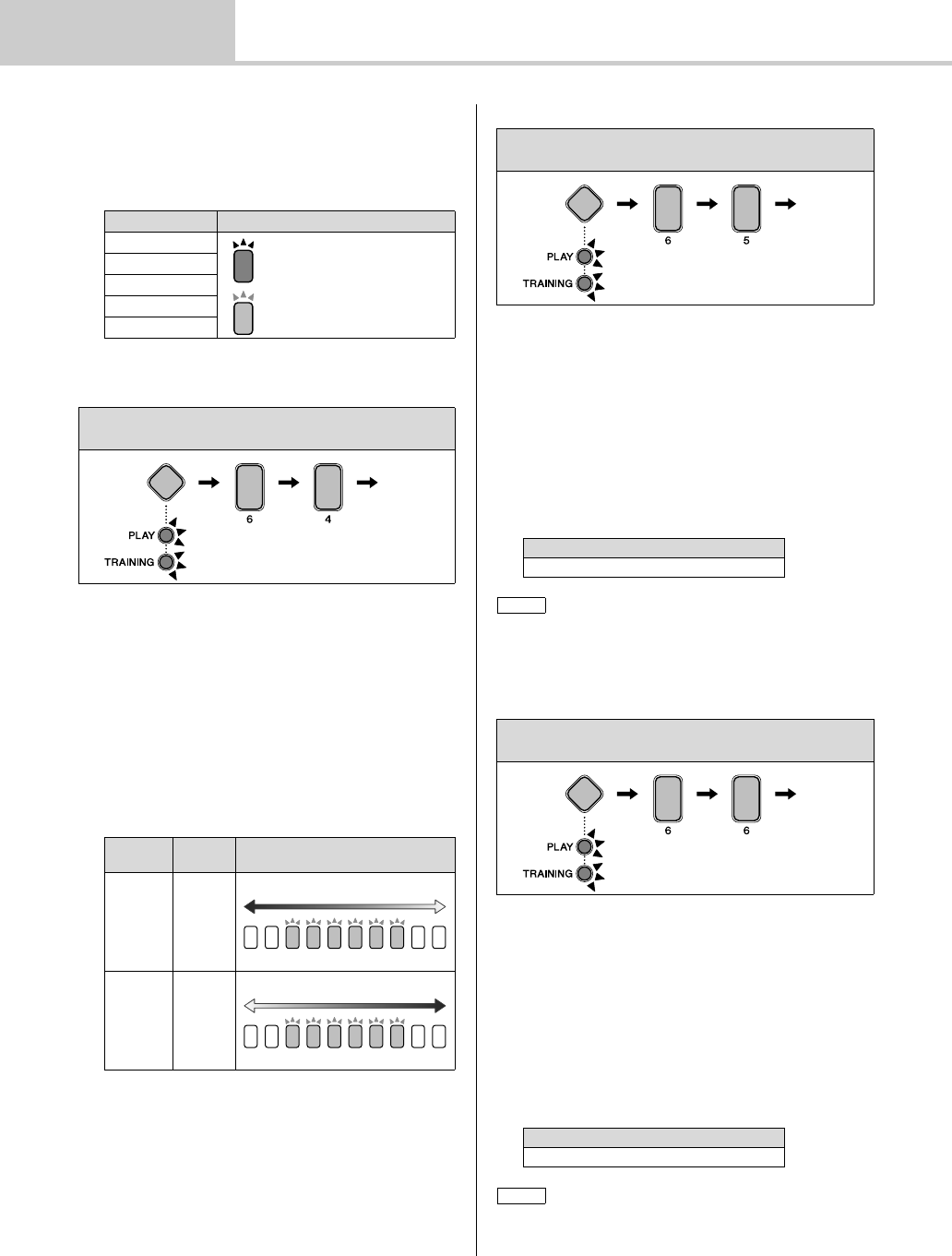 6

4

PLAY

TRAINING

6

5

PLAY

TRAINING

6

6

PLAY

TRAINING