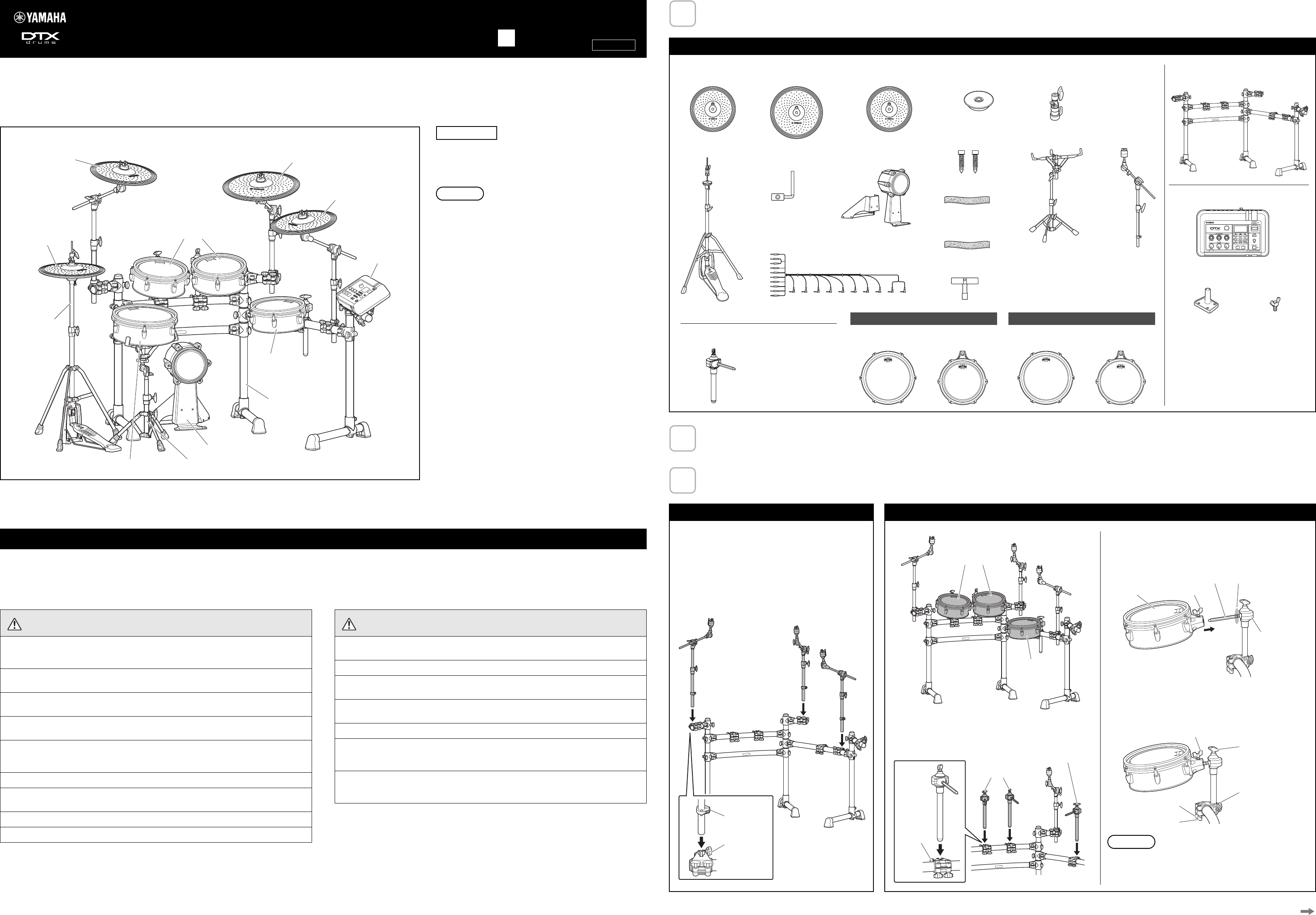 YAMAHA

DTX drums