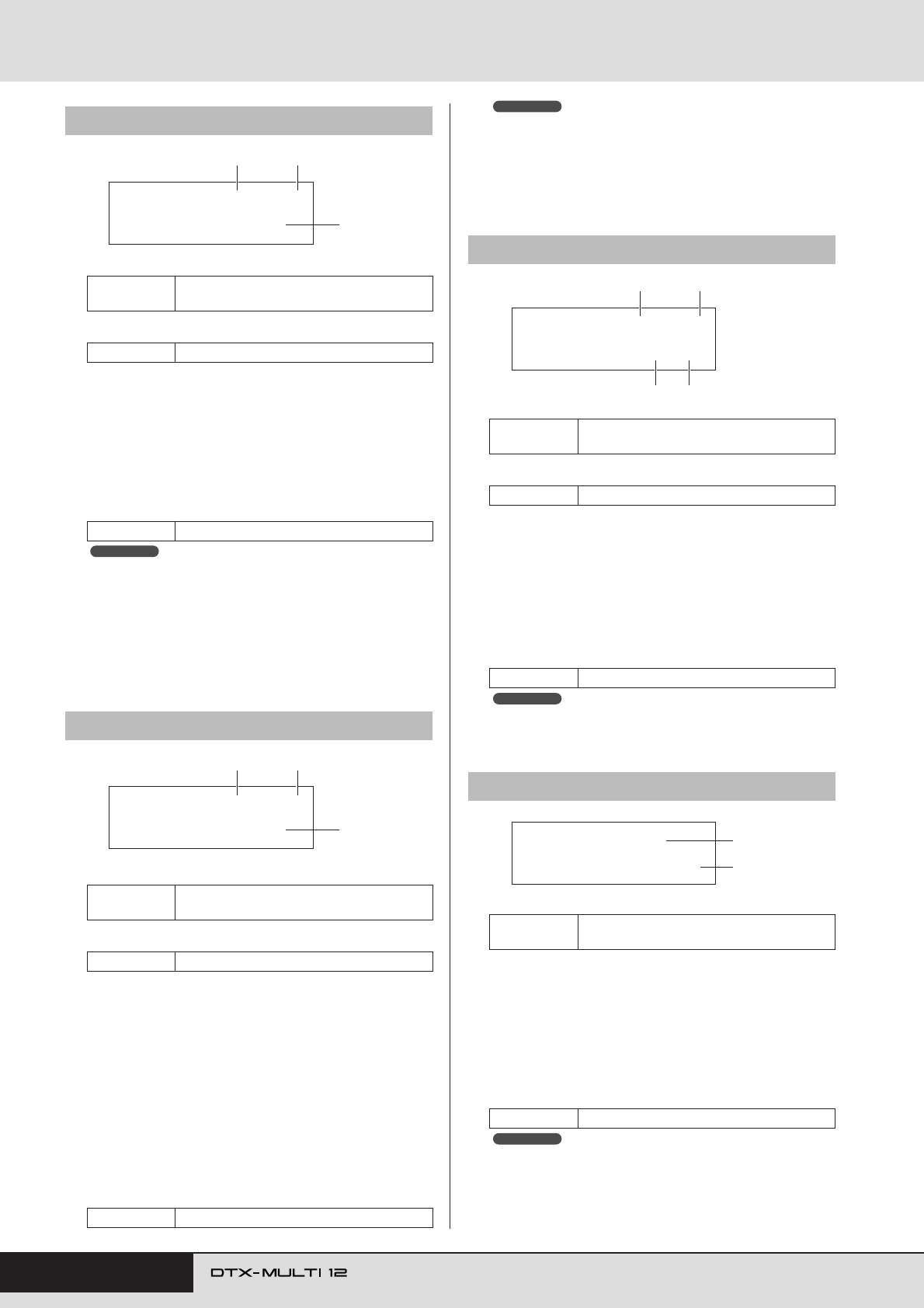 DTX-MULTI 12