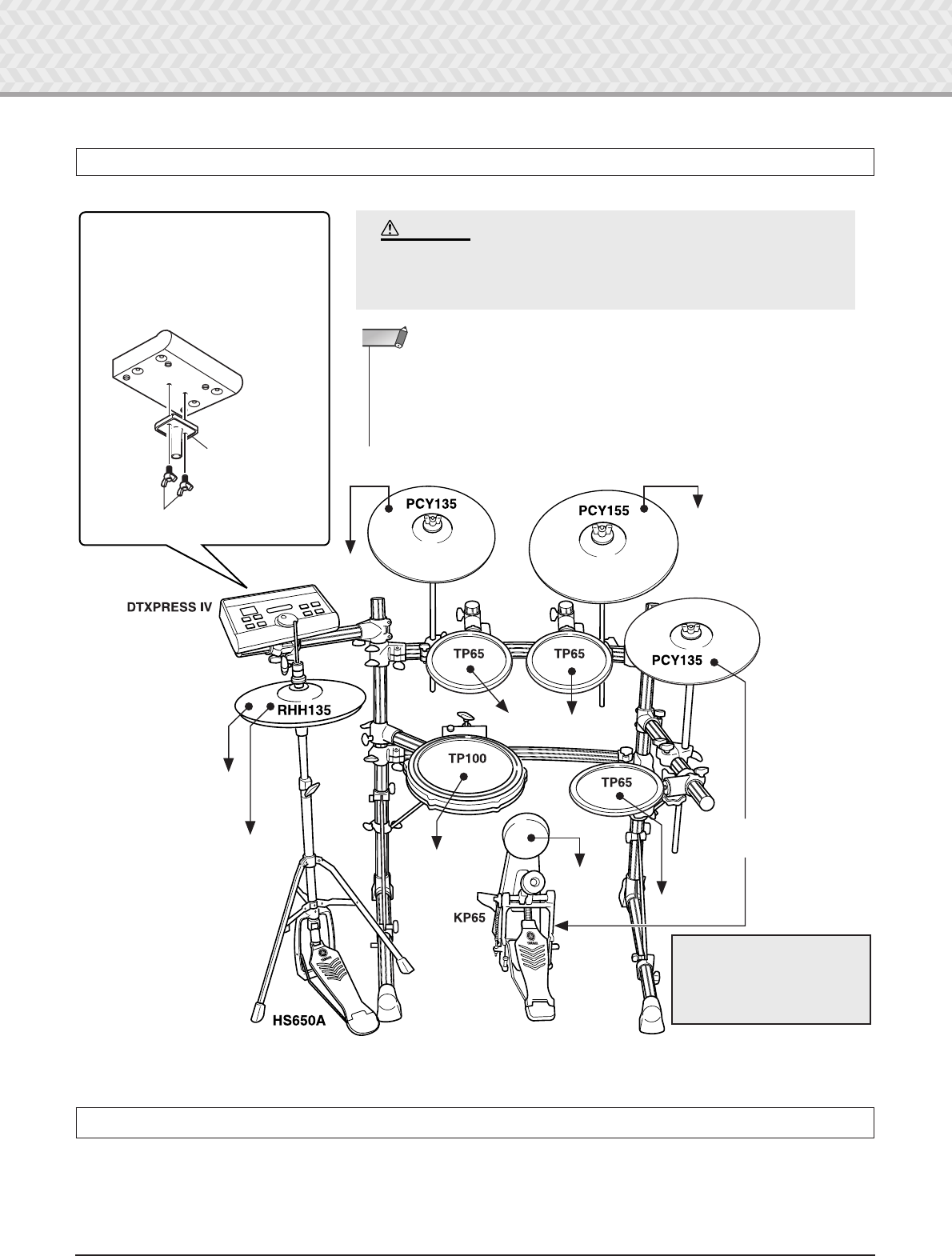 PCY135

PCY155

DTXPRESS IV

TP65

TP65

PCY135

RHH135

TP100

TP65

KP65

HS650A