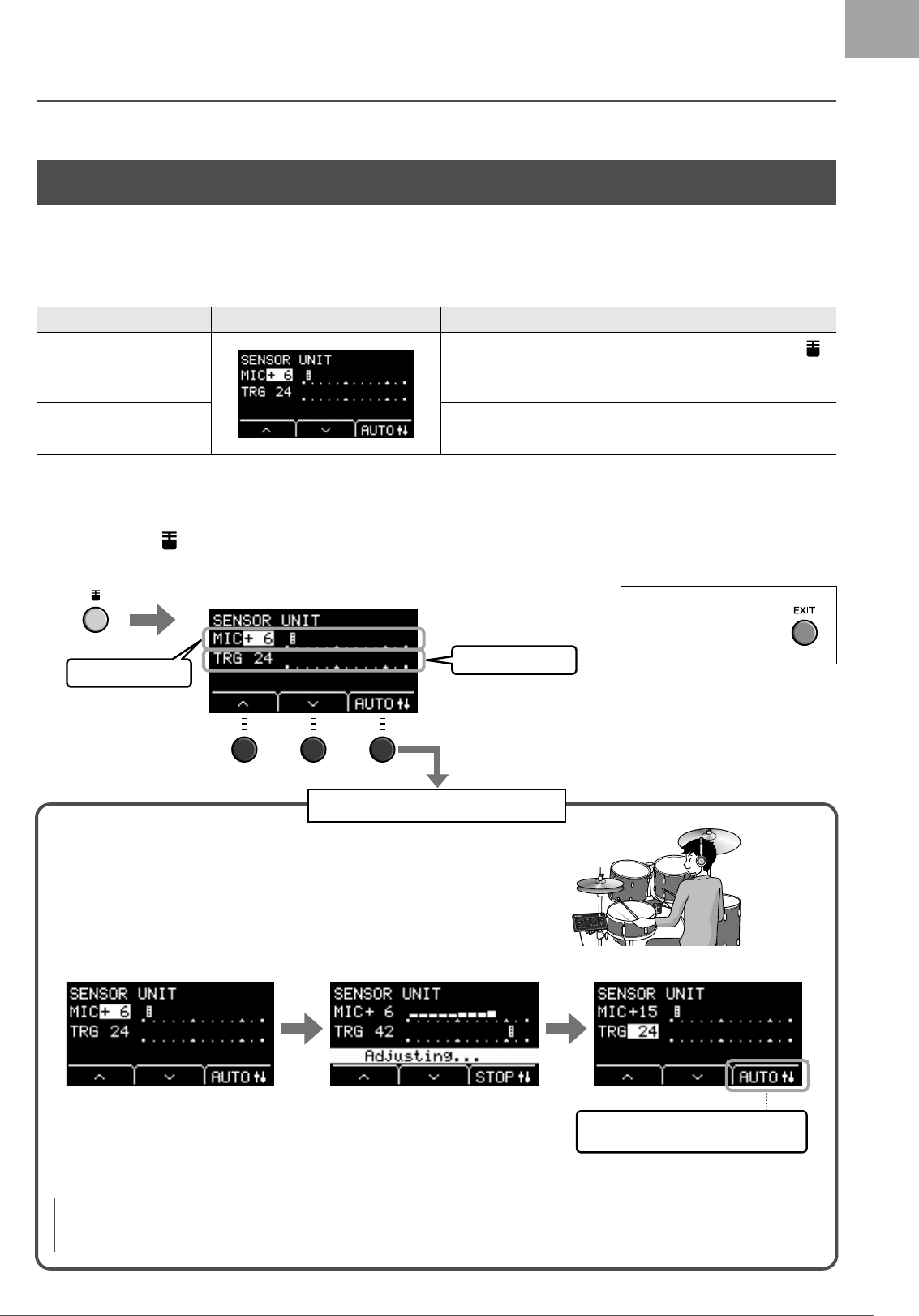 SENSOR UNIT
MIC+ 6
TRG 24
AUTO

SENSOR UNIT
MIC+ 6
TRG 24
AUTO

EXIT

SENSOR UNIT
MIC+ 6
TRG 24
AUTO

SENSOR UNIT
MIC+ 6
TRG 42
Adjusting...
STOP

SENSOR UNIT
MIC+15
TRG 24
AUTO