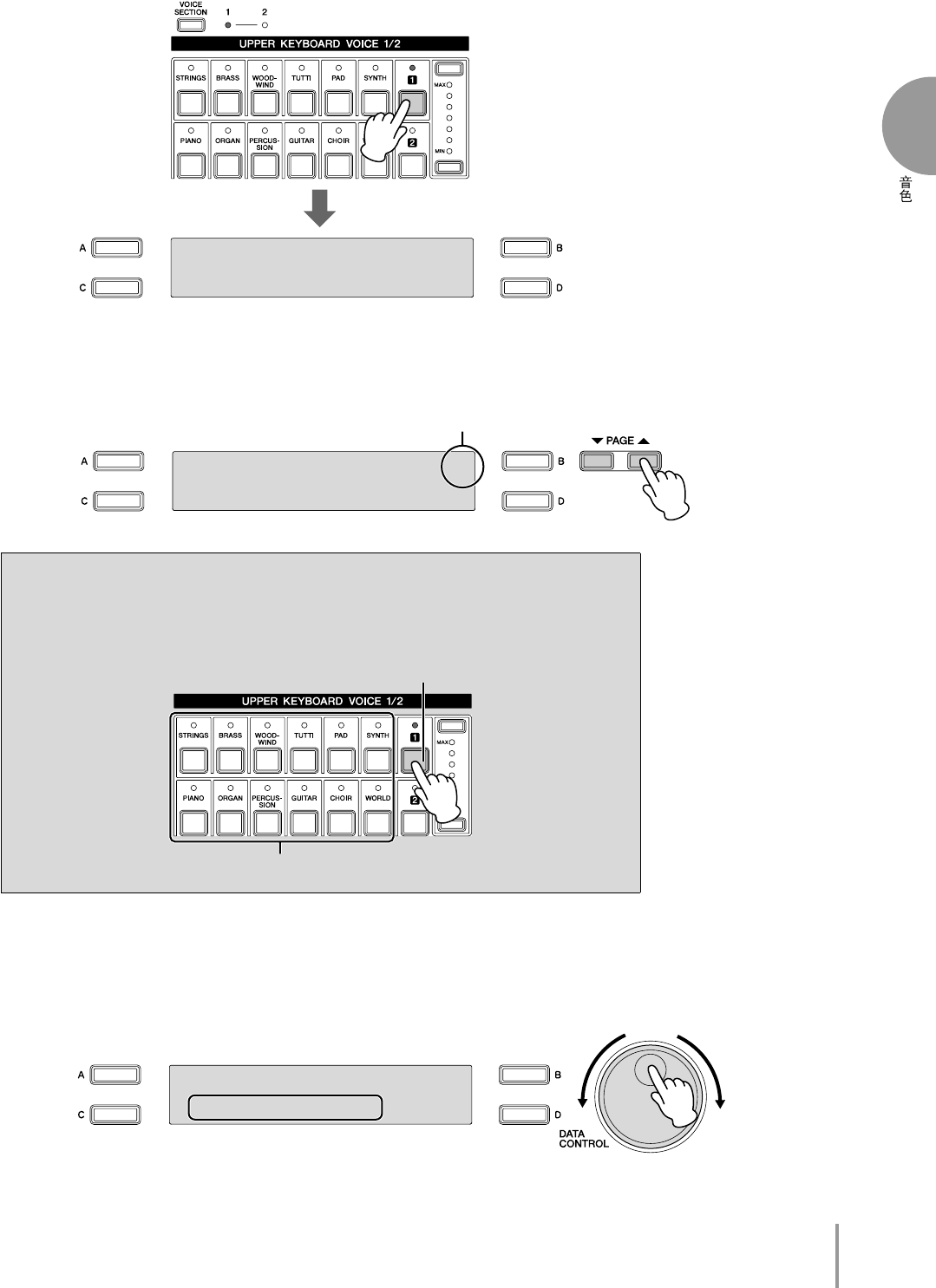 VOICE SECTION
1
2
UPPER KEYBOARD VOICE 1/2
STRINGS
BRASS
WOOD-WIND
TUTTI
PAD
SYNTH
1
MAX
PIANO
ORGAN
PERCUS-SION
GUITAR
CHOIR
2
MIN

音色

A
B
C
D

A
B
C
D
PAGE

UPPER KEYBOARD VOICE 1/2
STRINGS
BRASS
WOOD-WIND
TUTTI
PAD
SYNTH
1
MAX
PIANO
ORGAN
PERCUS-SION
GUITAR
CHOIR
WORLD
2

A
B
C
D
DATA CONTROL