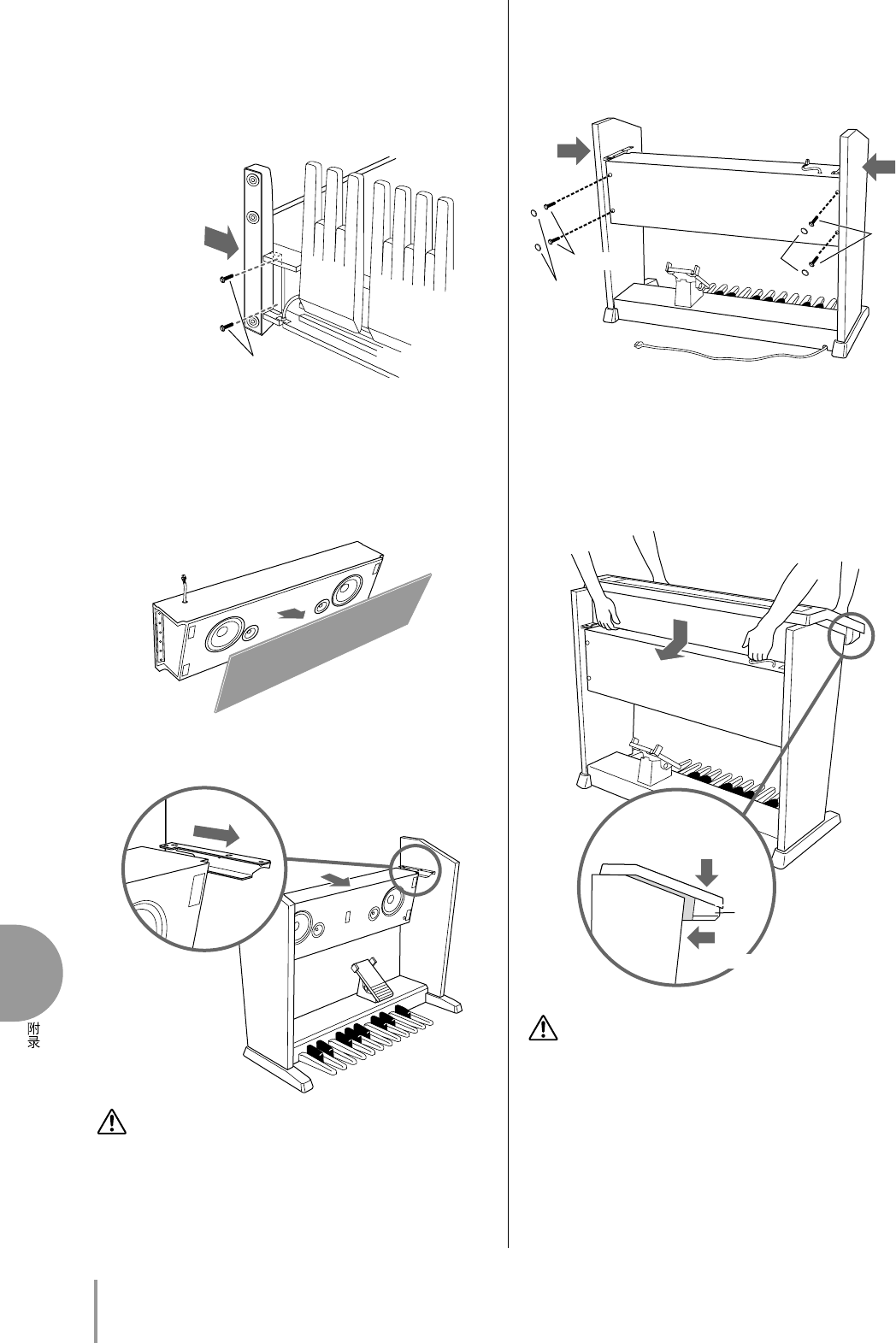 附录