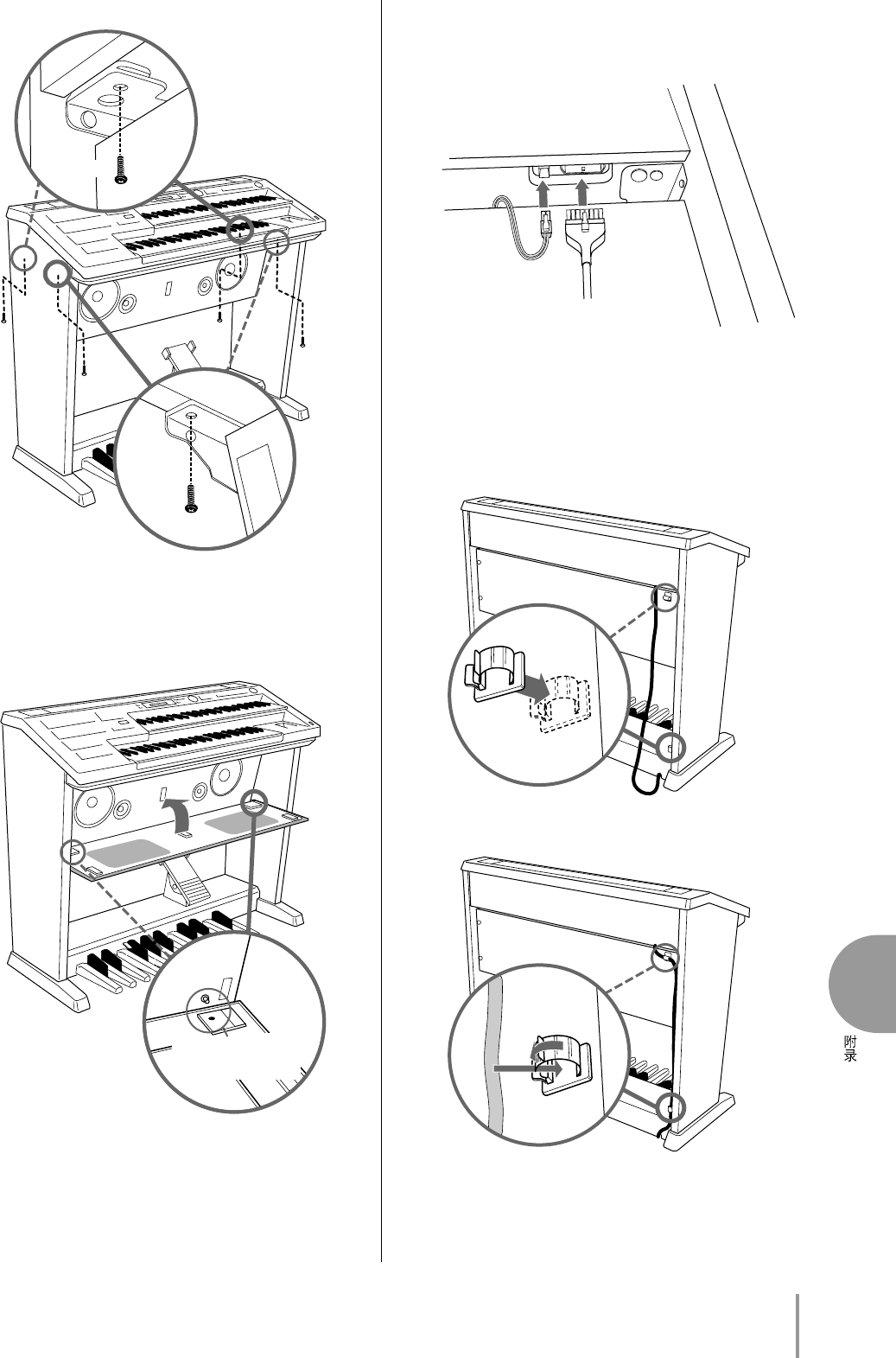 附录