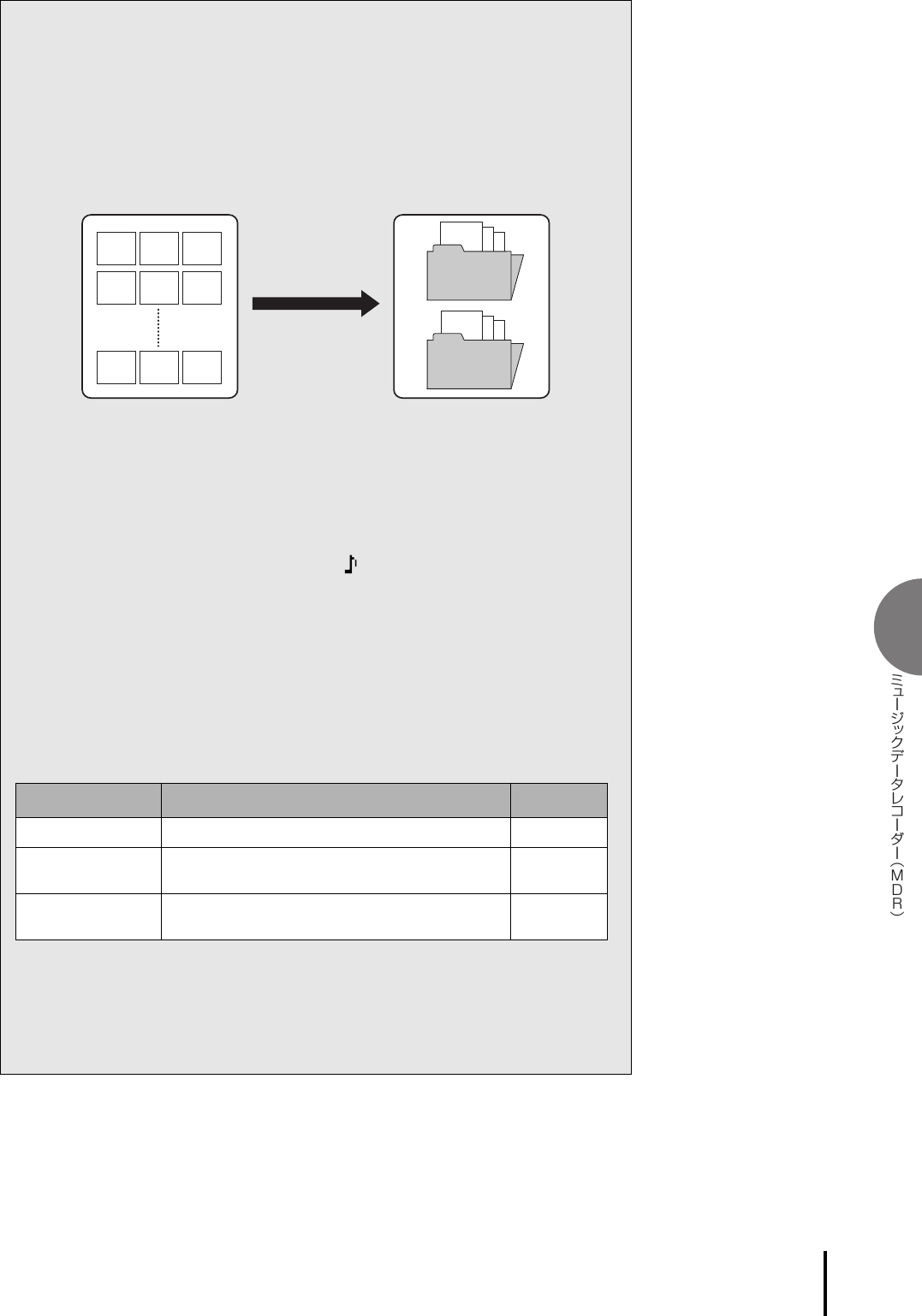 ミュージックデータレコーダー(MDR)