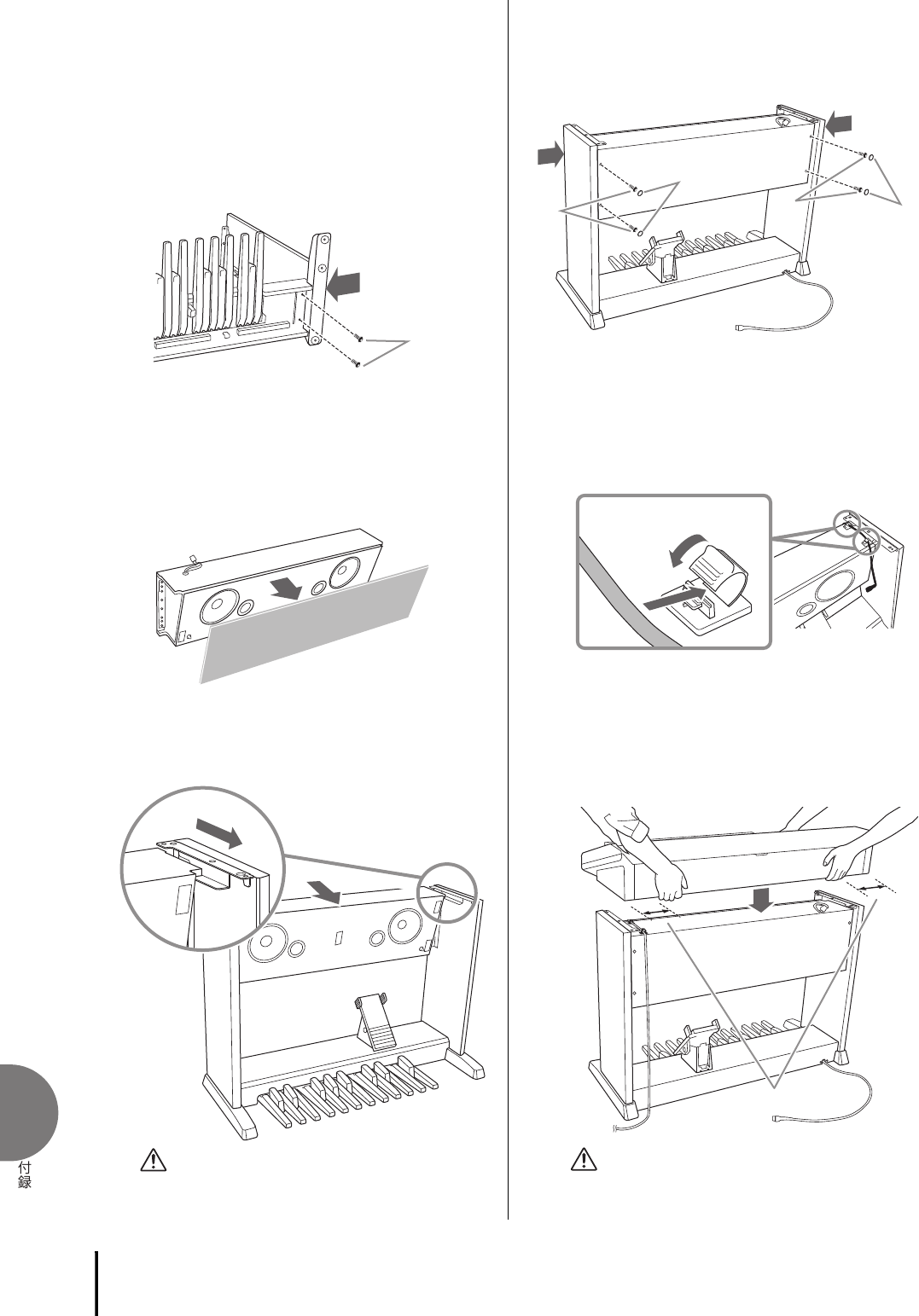 付録