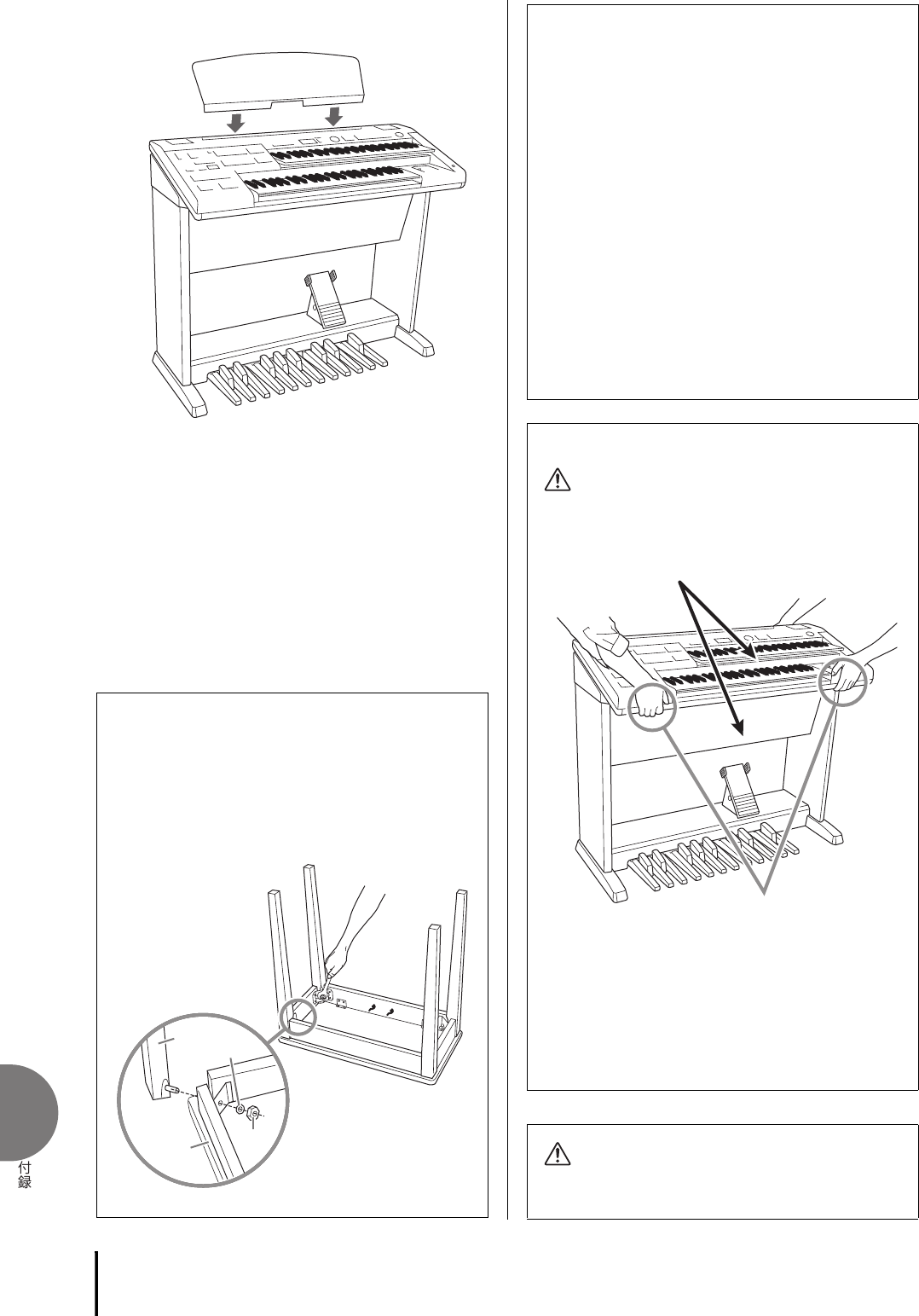 付録