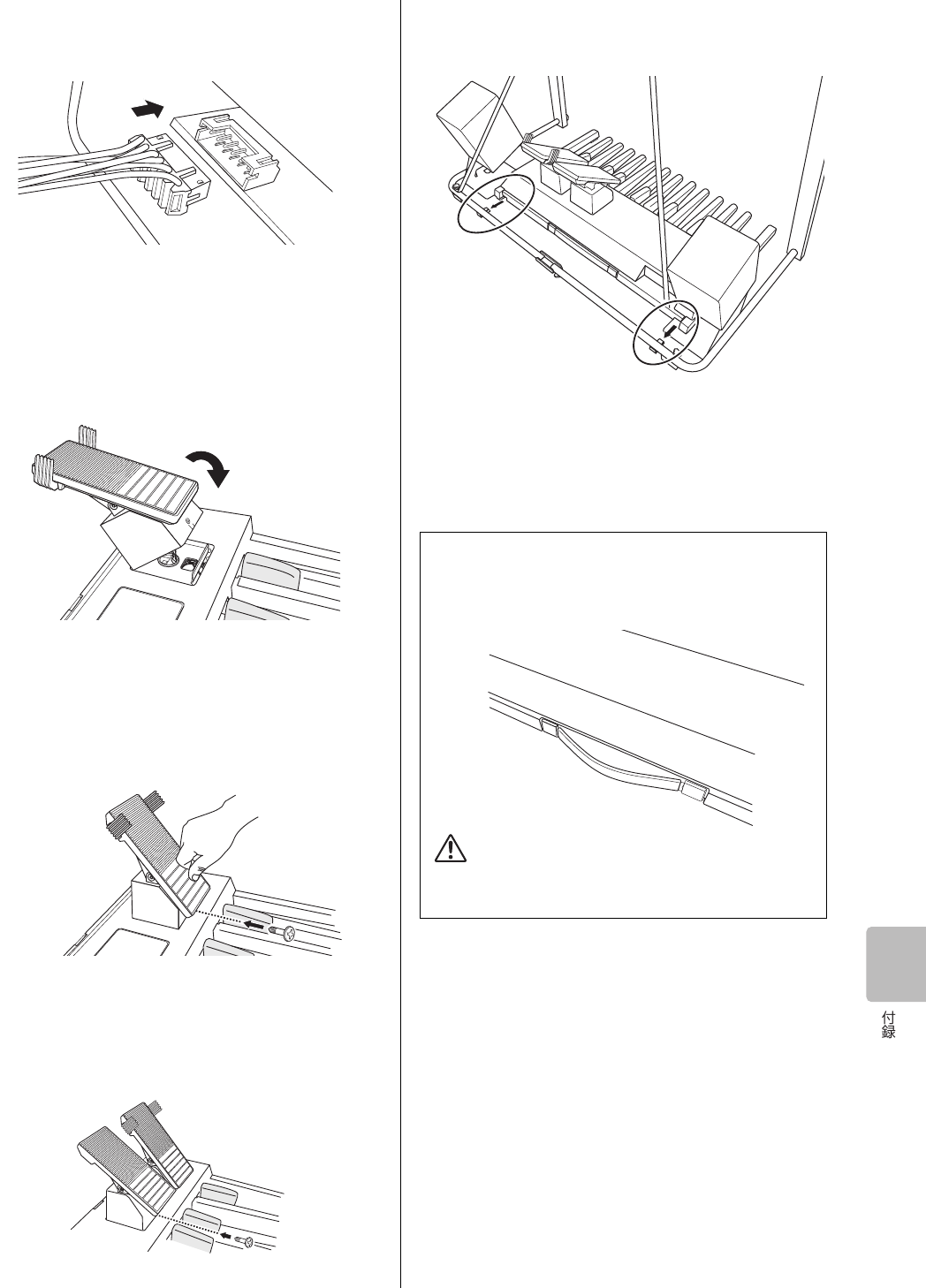 付録