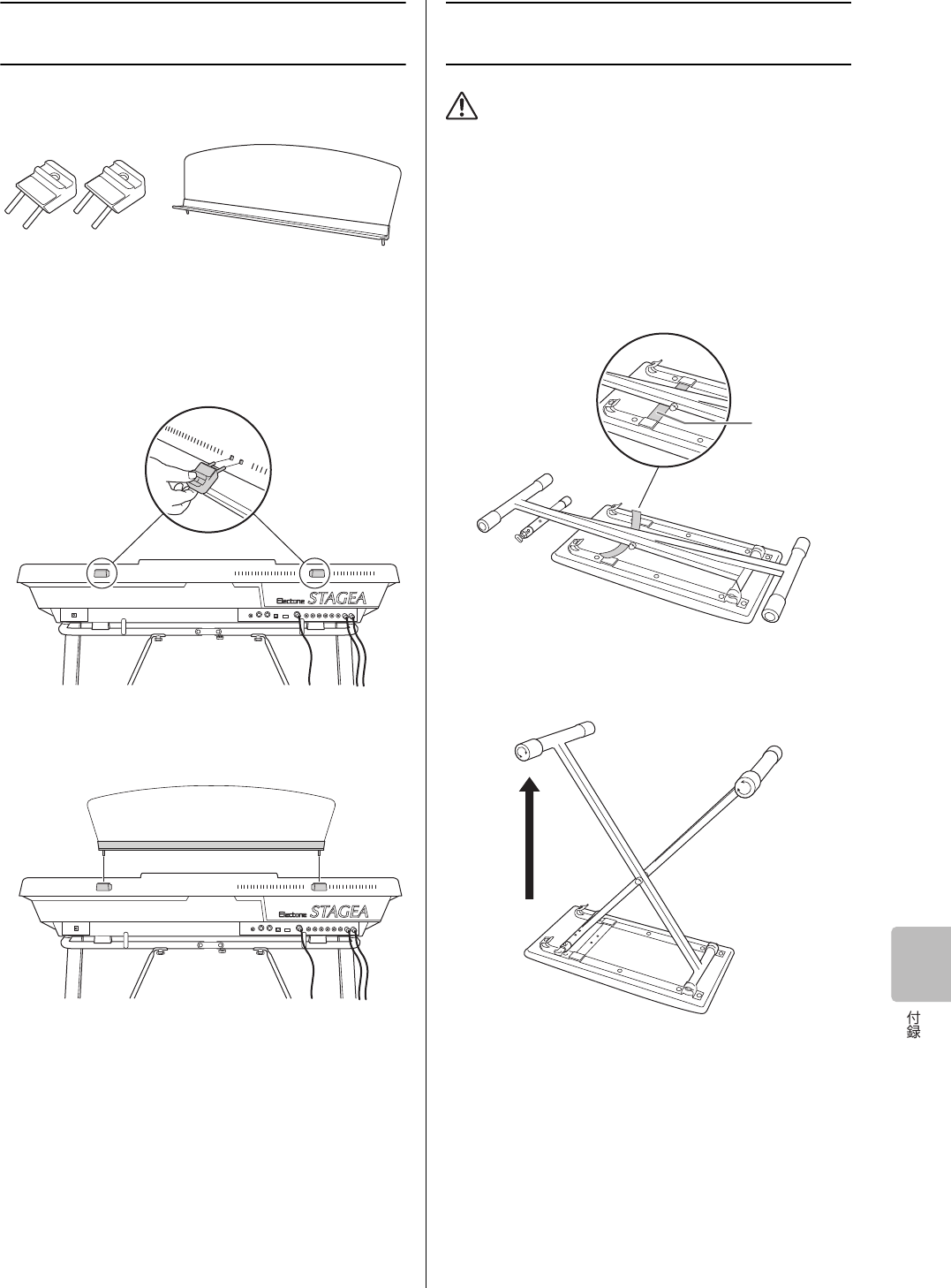 Electone STAGEA

Electone STAGEA

付録