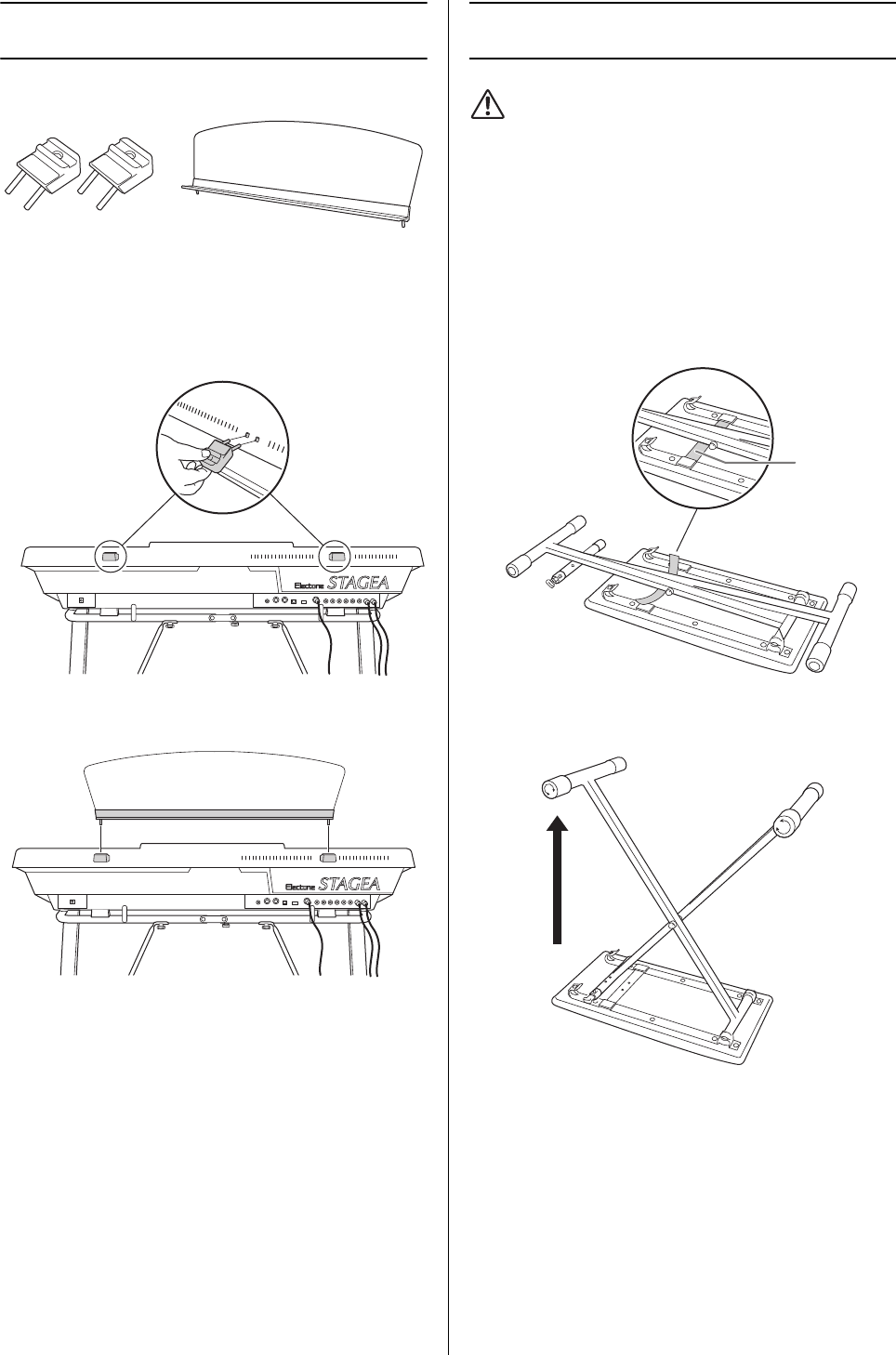 Electone STAGEA

Electone STAGEA