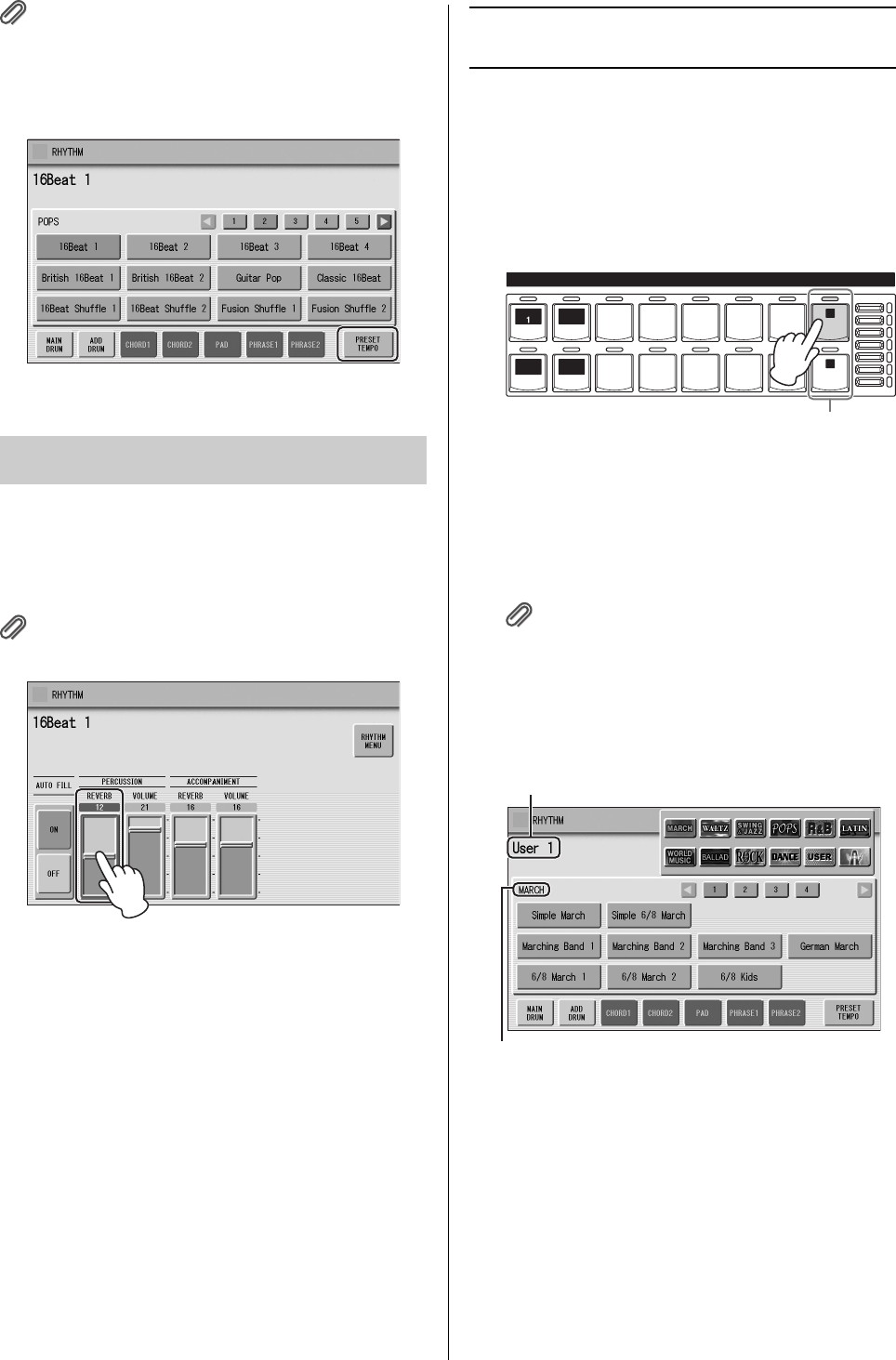 RHYTHM

16Beat 1

POPS

1 2 3 4 5

16Beat 1 16Beat 2 16Beat 3 16Beat 4

British 16Beat 1 British 16Beat 2 Guitar Pop Classic 16Beat

16Beat Shuffle 1 16Beat Shuffle 2 Fusion Shuffle 1 Fusion Shuffle 2

MAIN DRUM ADD DRUM CHORD1 CHORD2 PAD PHRASE1 PHRASE2 PRESET TEMPO

RHYTHM

16Beat 1

RHYTHM MENU

AUTO FILL PERCUSSION ACCOMPANIMENT

REVERB VOLUME REVERB VOLUME

12 21 16 16

ON

OFF

1

RHYTHM

User 1

MARCH WALTZ SWING & JAZZ POPS R&B LATIN

WORLD MUSIC BALLAD ROCK DANCE USER

MARCH

1 2 3 4

Simple March Simple 6/8 March

Marching Band 1 Marching Band 2 Marching Band 3 German March

6/8 March 1 6/8 March 2 6/8 Kids

MAIN DRUM ADD DRUM CHORD1 CHORD2 PAD PHRASE1 PHRASE2 PRESET TEMPO