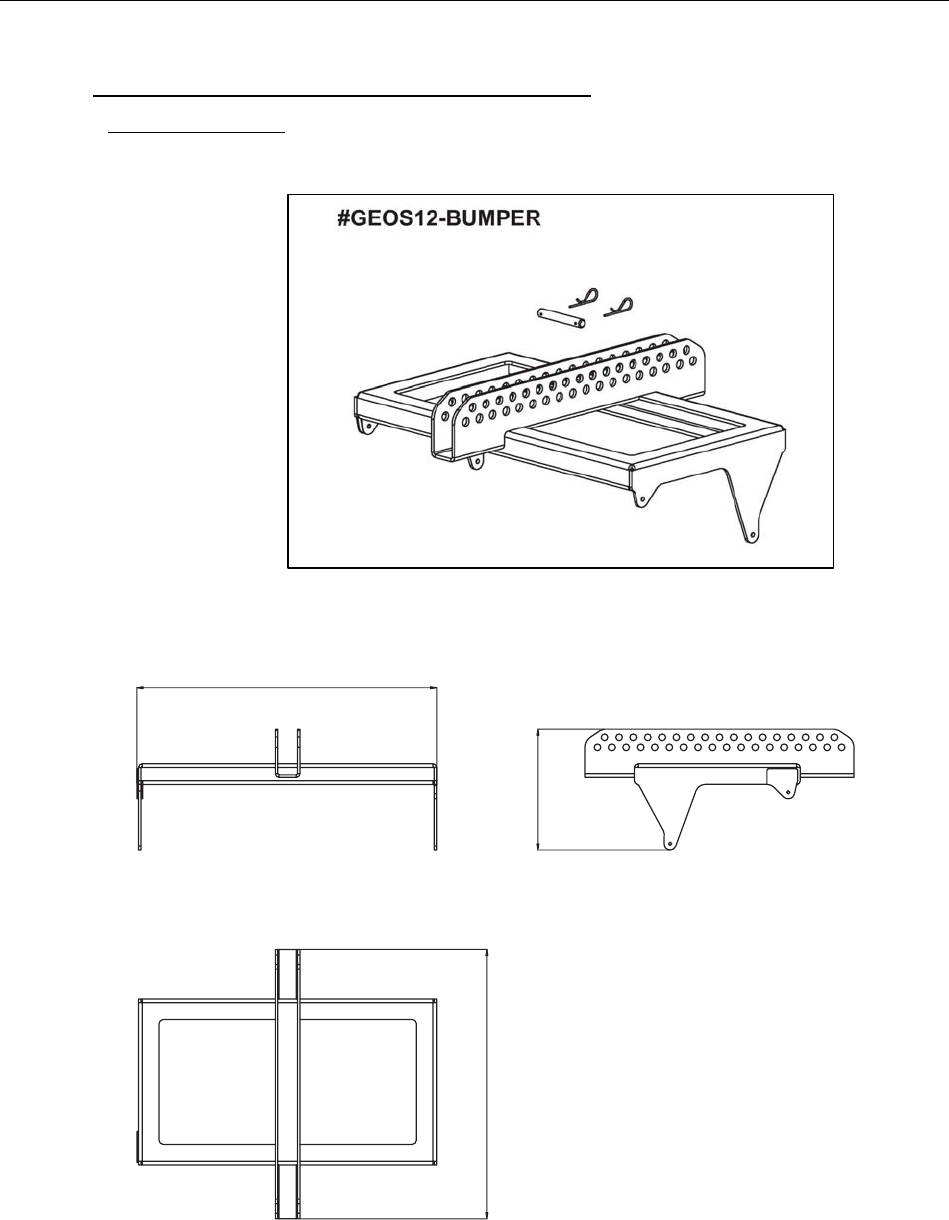 #GEOS12-BUMPER