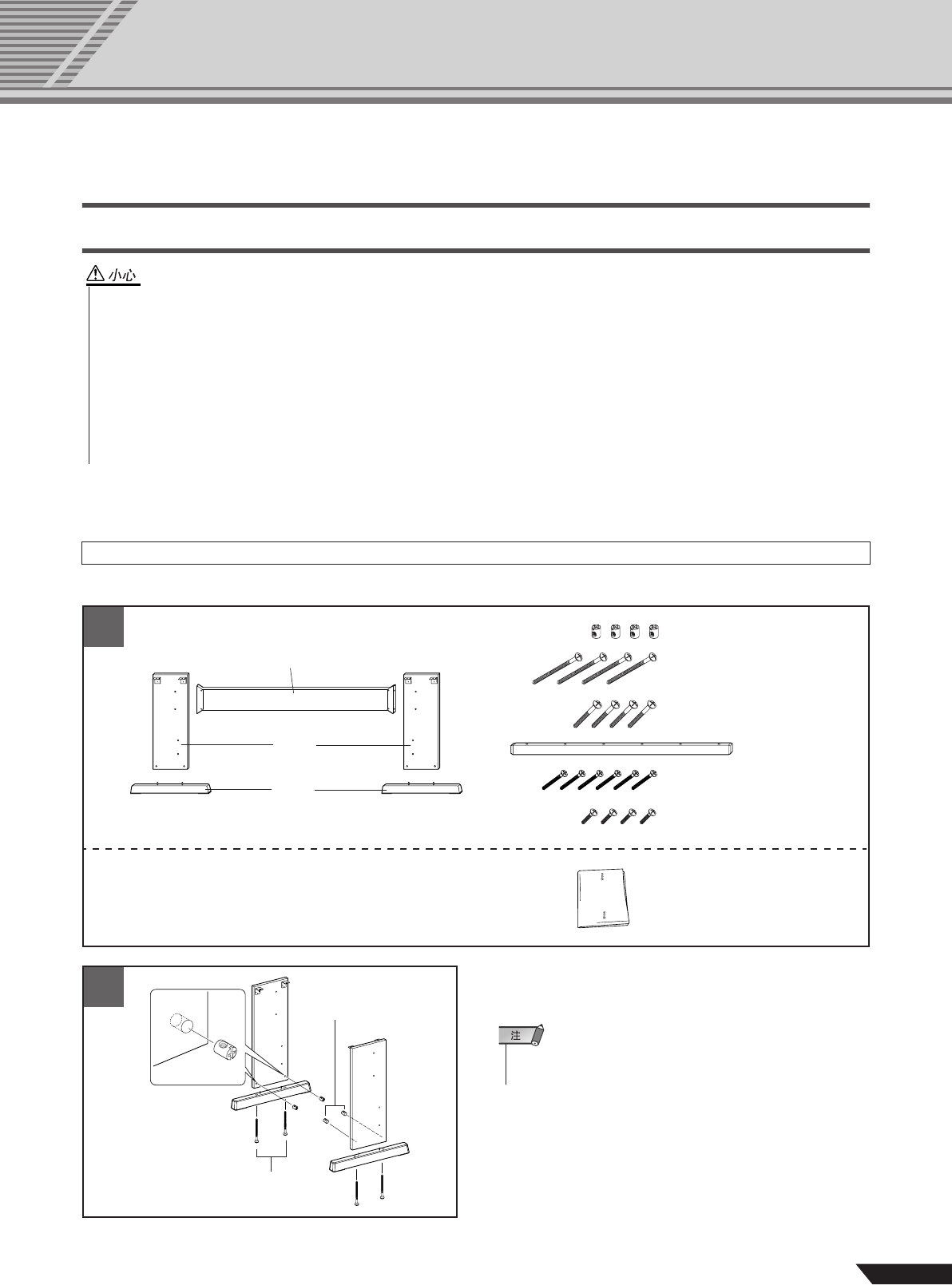 小心

注