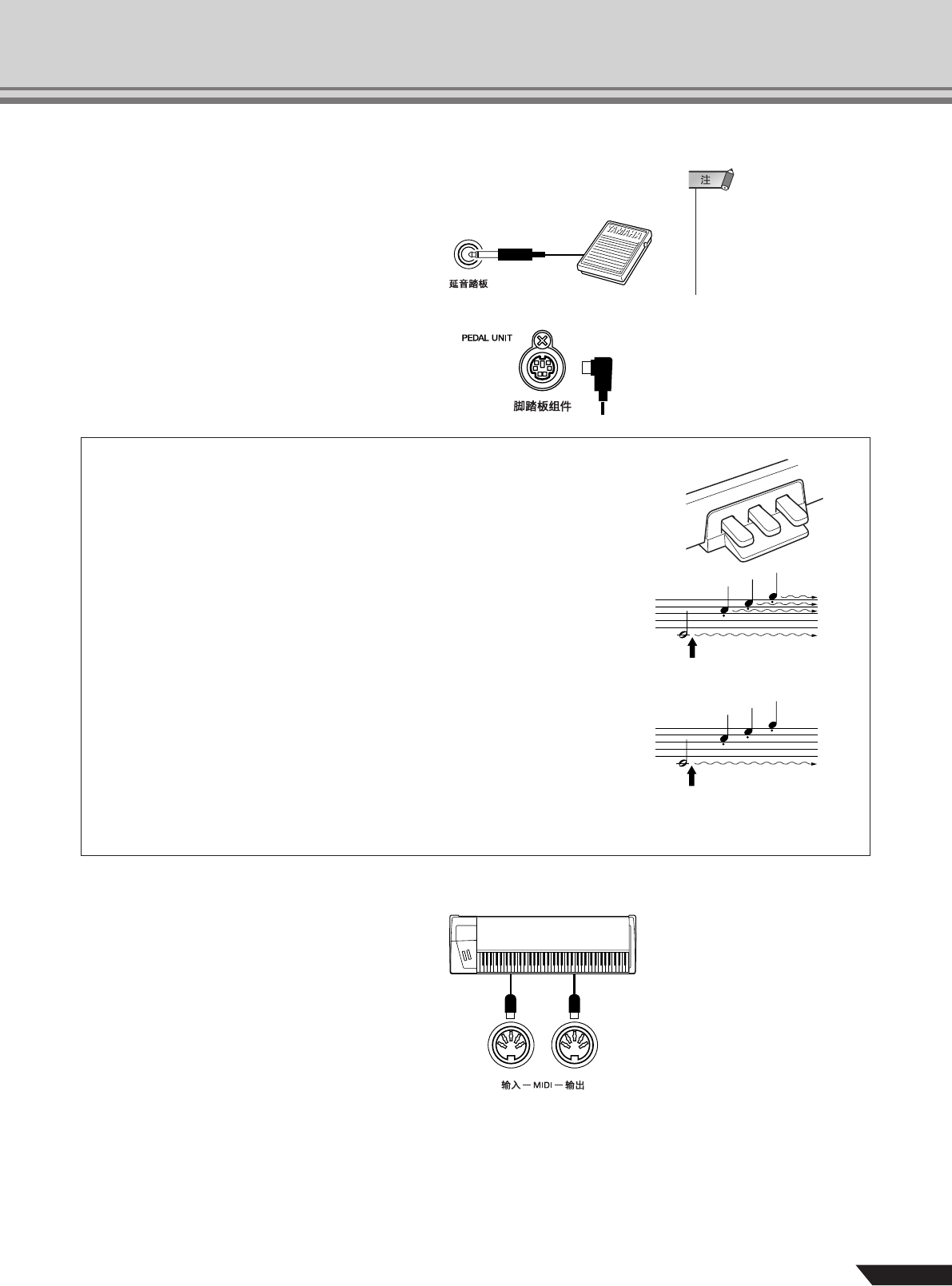 注

YAMAHA

延音踏板

PEDAL UNIT

脚踏板组件

输入 — MIDI — 输出