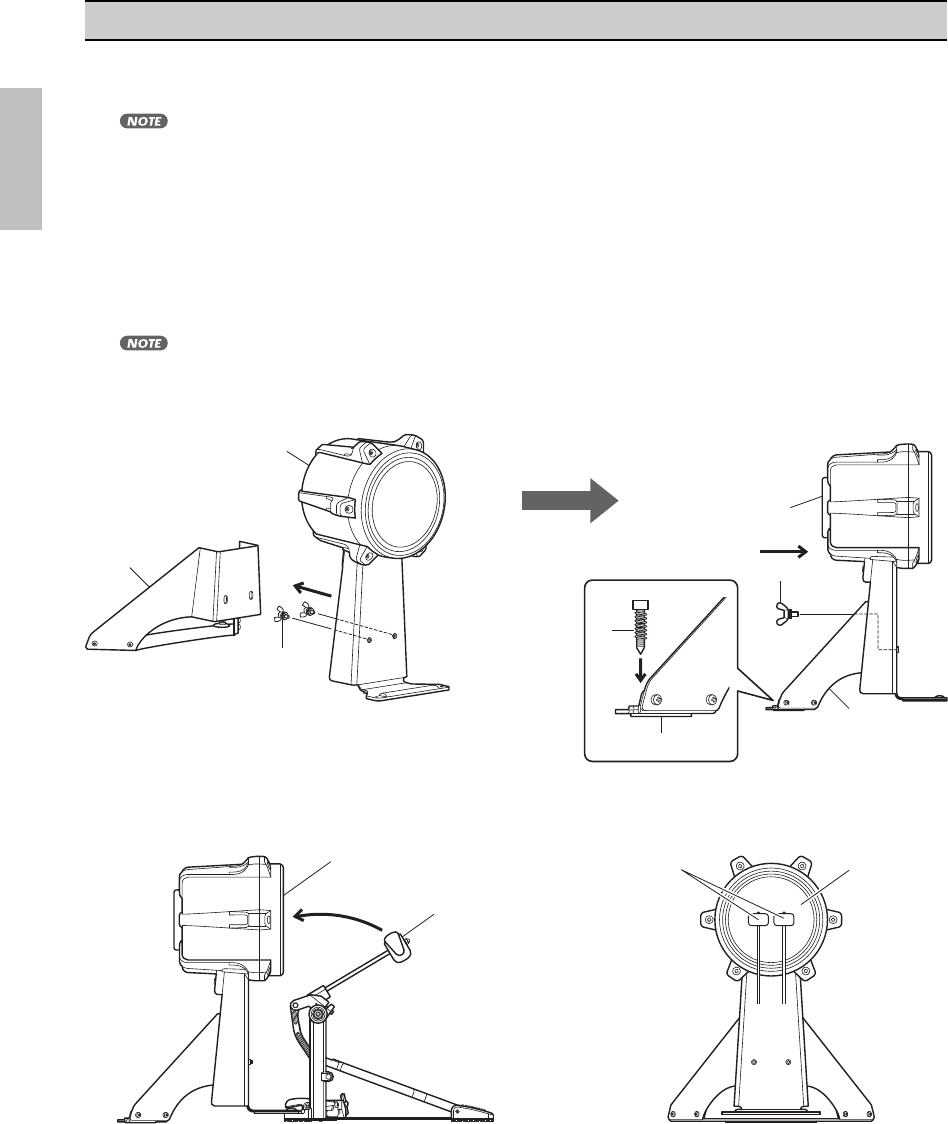 NOTE

NOTE