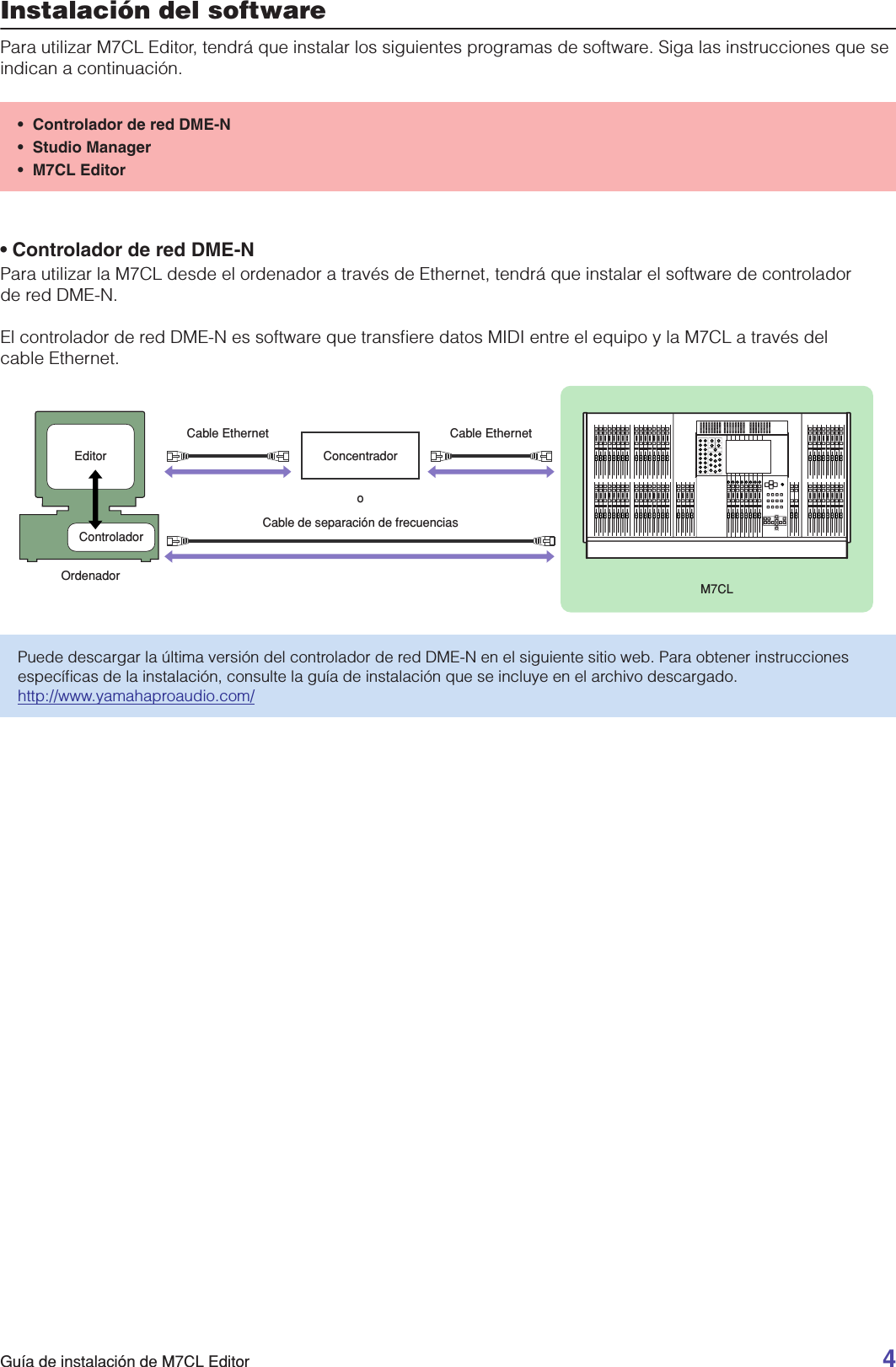 Instalación del software

Para utilizar M7CL Editor, tendrá que instalar los siguientes programas de software. Siga las instrucciones que se indican a continuación.

• Controlador de red DME-N
• Studio Manager
• M7CL Editor

• Controlador de red DME-N
Para utilizar la M7CL desde el ordenador a través de Ethernet, tendrá que instalar el software de controlador de red DME-N.

El controlador de red DME-N es software que transfiere datos MIDI entre el equipo y la M7CL a través del cable Ethernet.

Editor
Controlador
Ordenador
Cable Ethernet
Concentrador
Cable Ethernet
o
Cable de separación de frecuencias
M7CL

Puede descargar la última versión del controlador de red DME-N en el siguiente sitio web. Para obtener instrucciones específicas de la instalación, consulte la guía de instalación que se incluye en el archivo descargado.
http://www.yamahaproaudio.com/

Guía de instalación de M7CL Editor
4