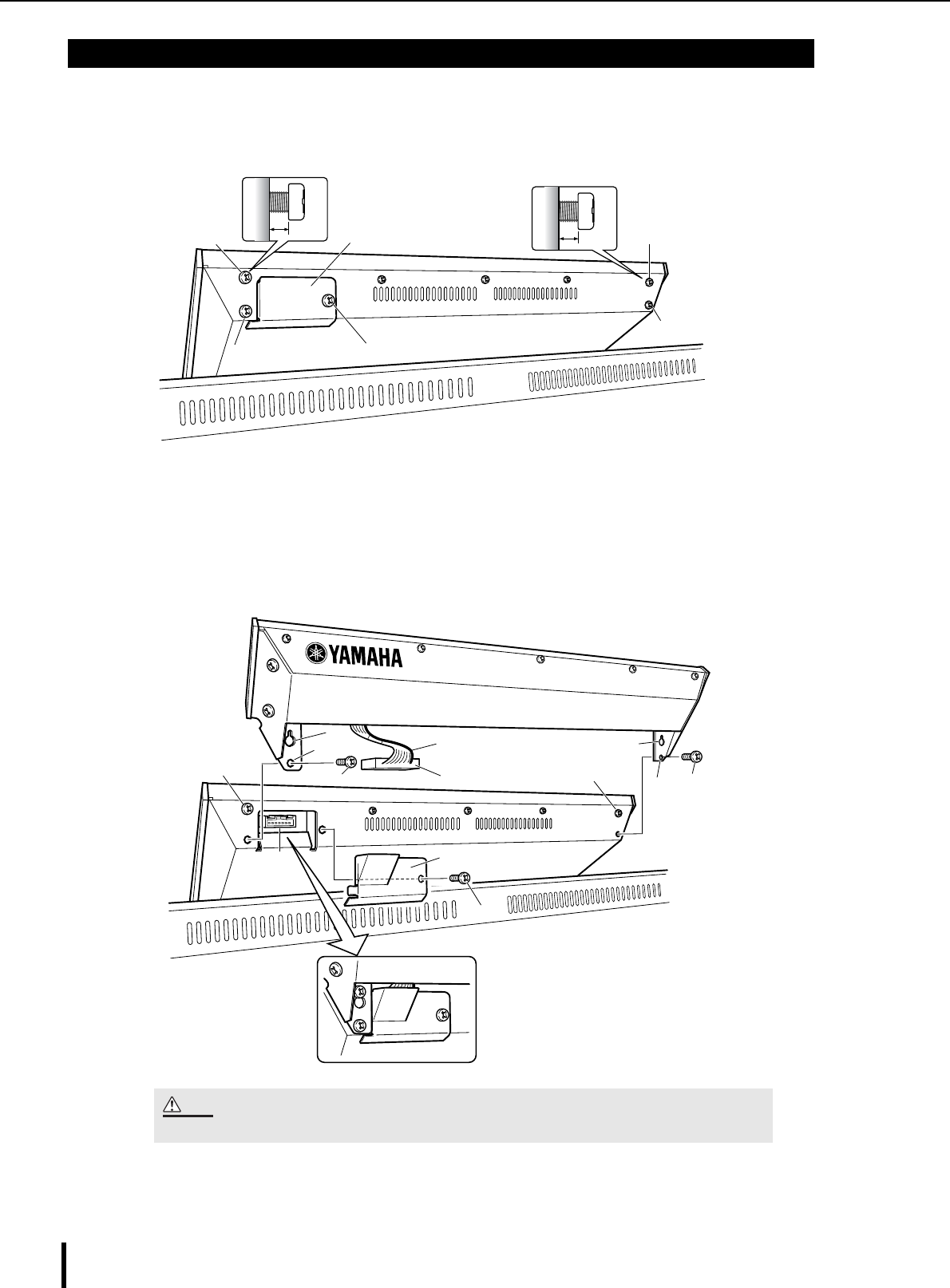 YAMAHA