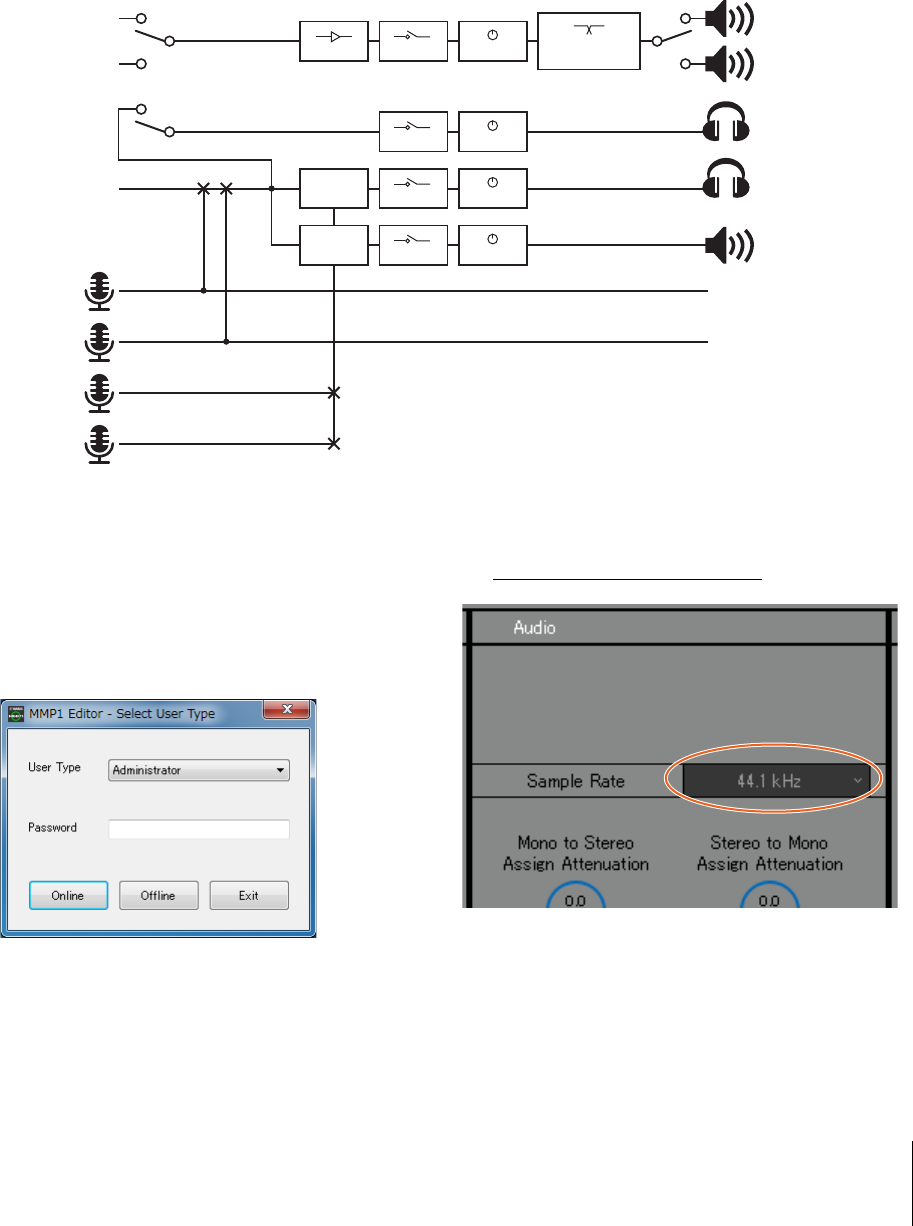 MMP1 Editor - Select User Type

User Type
Administrator

Password

Online
Offline
Exit

Audio

Sample Rate
44.1 kHz

Mono to Stereo Assign Attenuation
0.0

Stereo to Mono Assign Attenuation
0.0