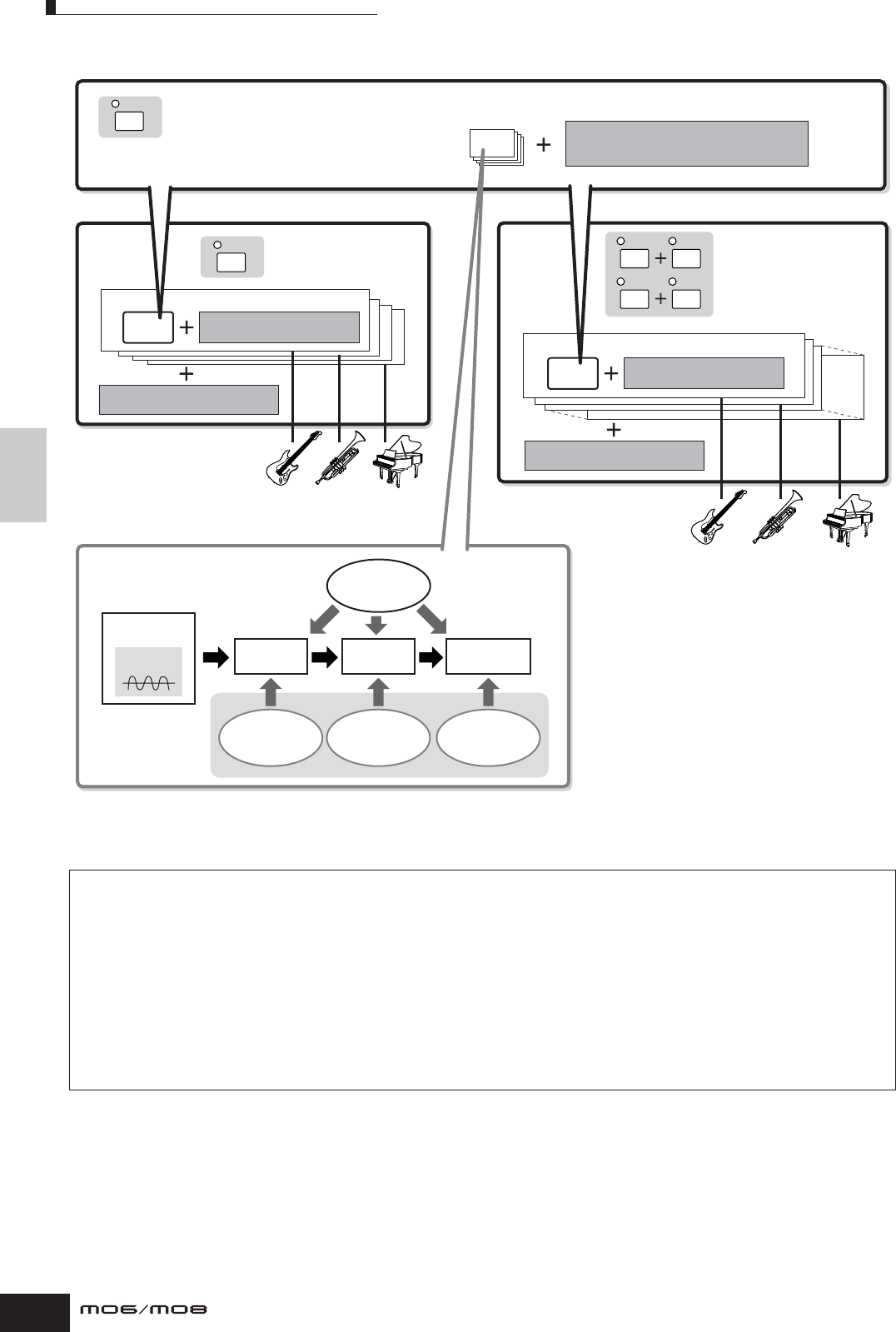 MO6/MO8