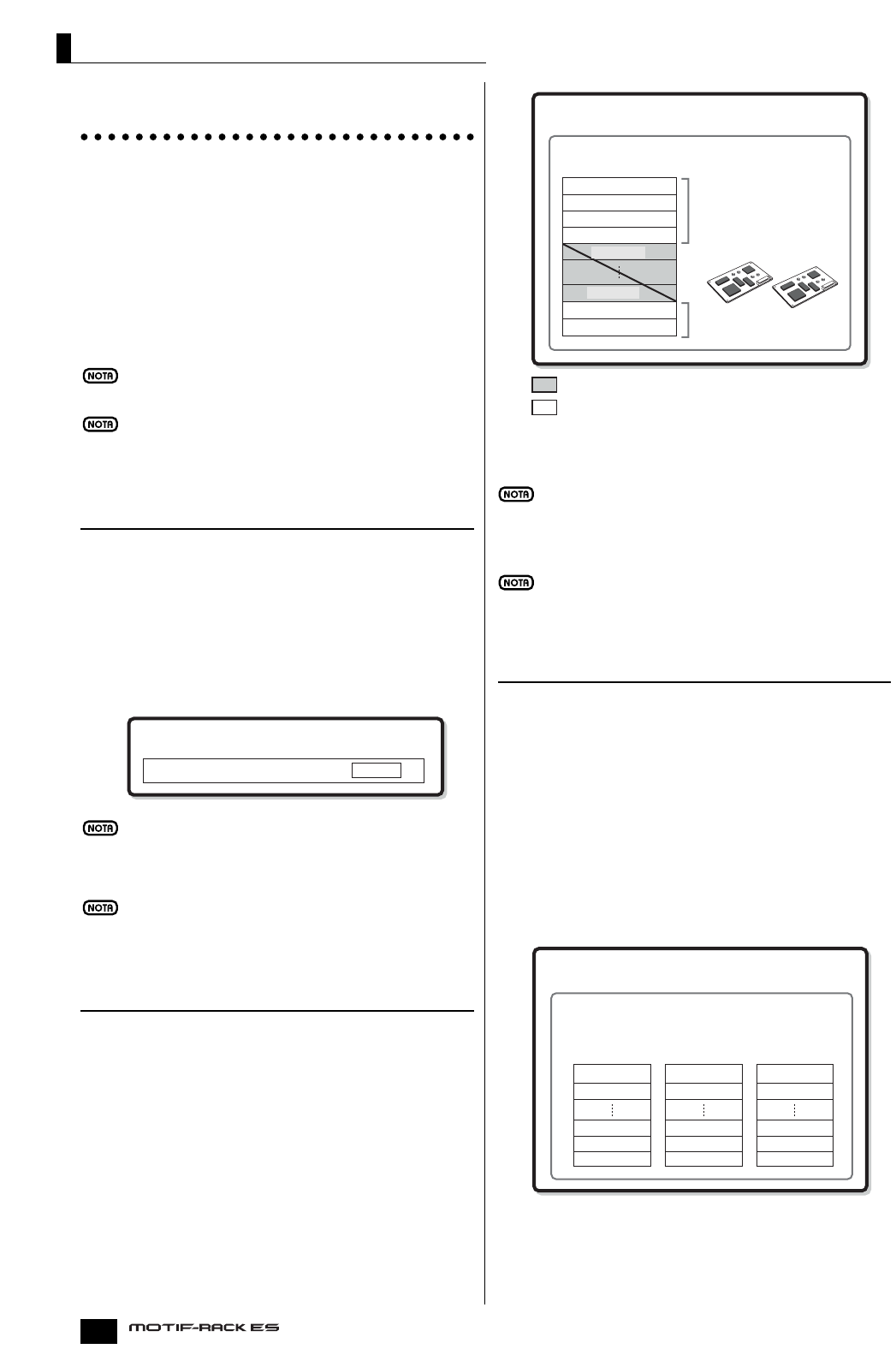 NOTA

NOTA

NOTA

NOTA

NOTA

NOTA

MOTIF-RACK ES