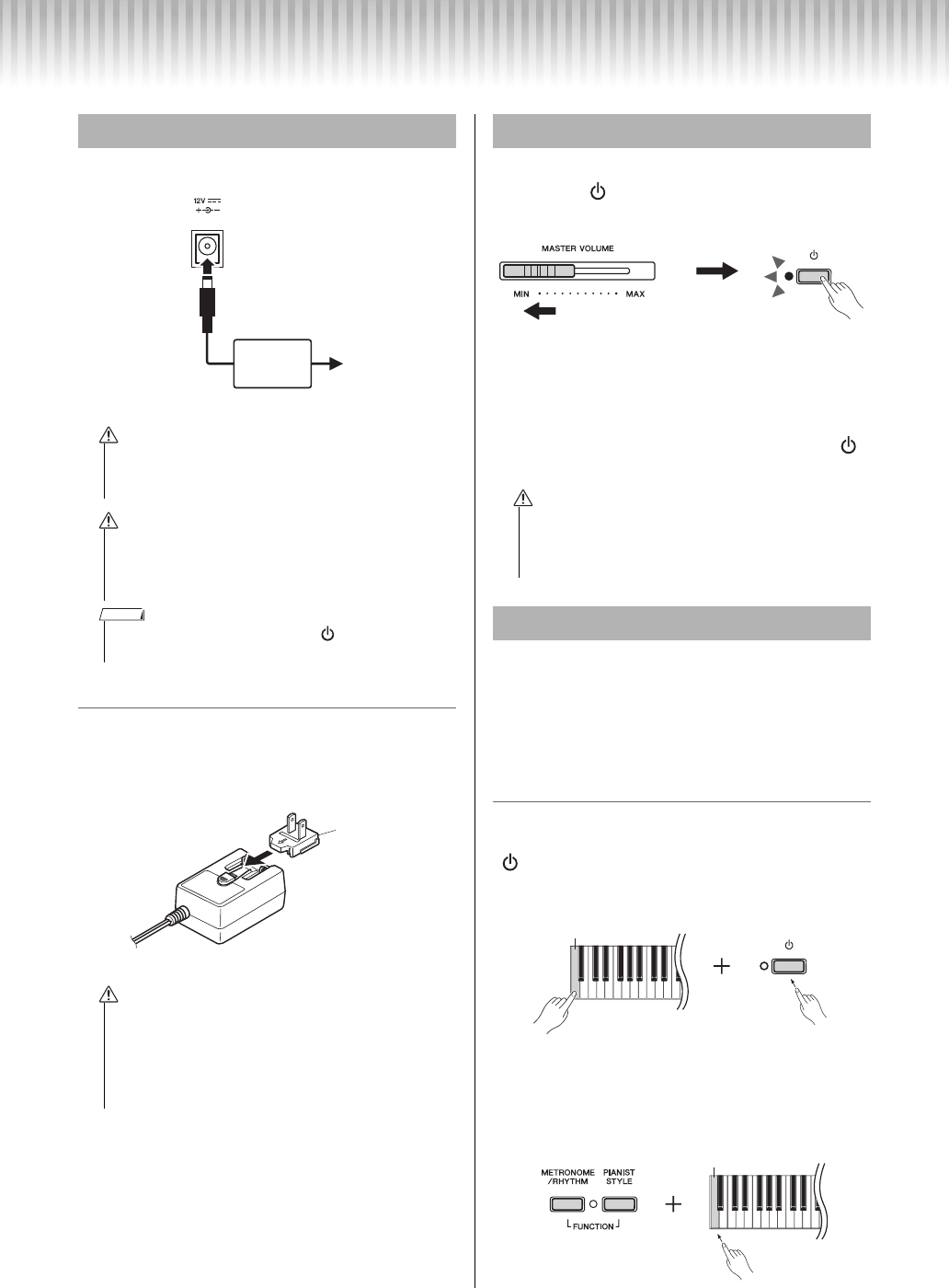 12V

MASTER VOLUME

MIN MAX

METRONOME /RHYTHM

PIANIST STYLE

FUNCTION