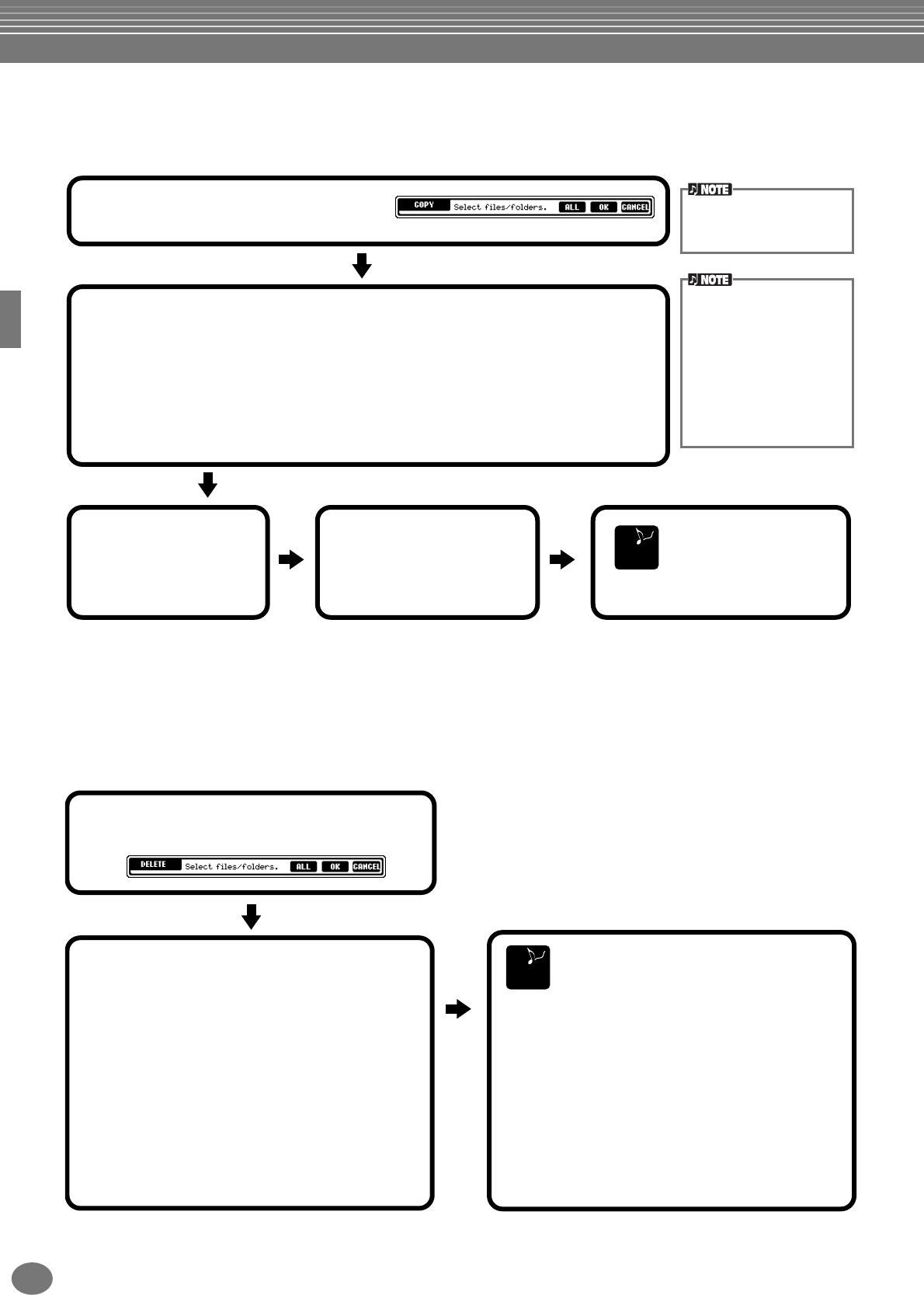 COPY Select files/folders. ALL OK CANCEL

NOTE

NOTE

DELETE Select files/folders. ALL OK CANCEL