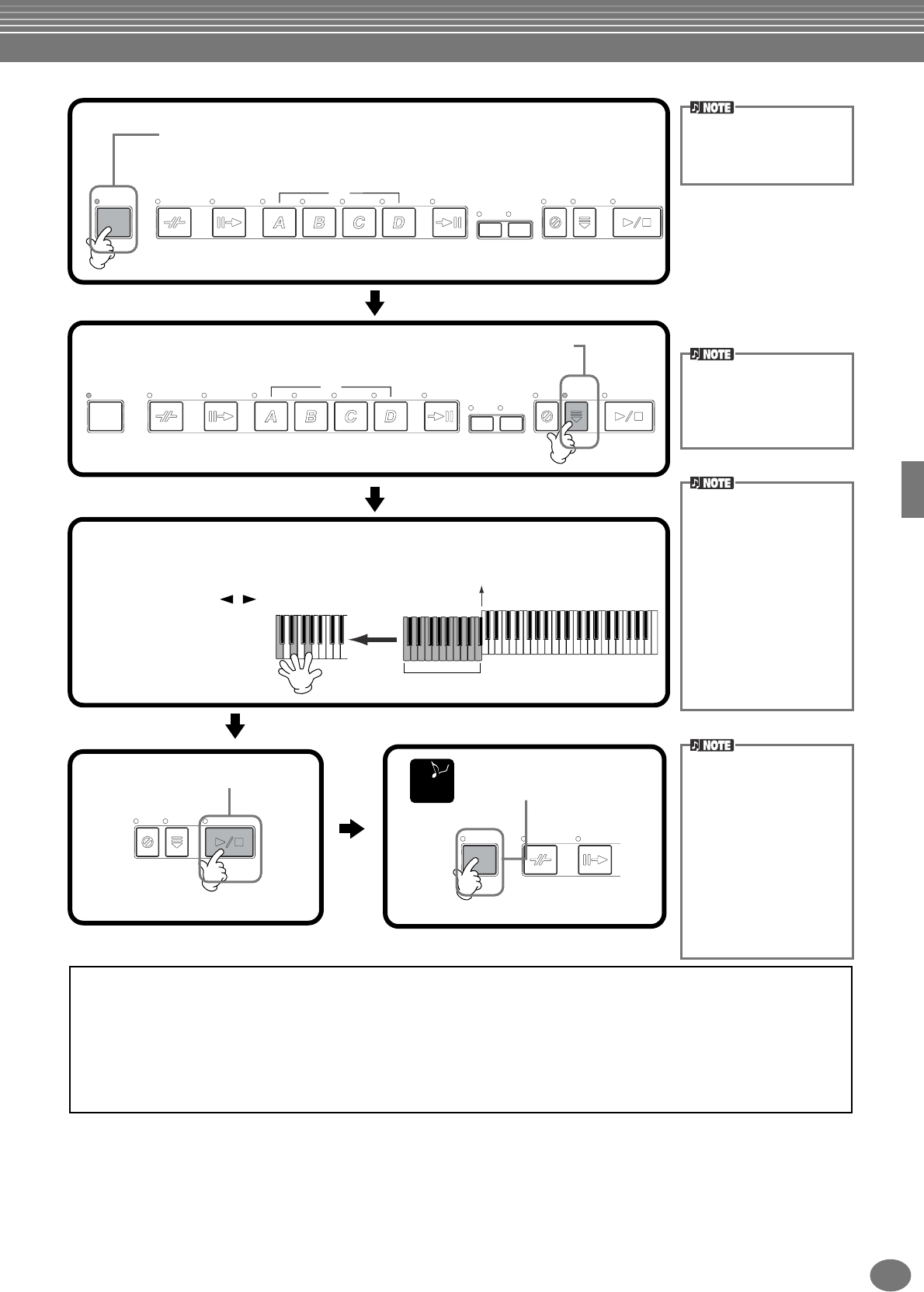 NOTE

A B C D

NOTE

A B C D

NOTE

NOTE