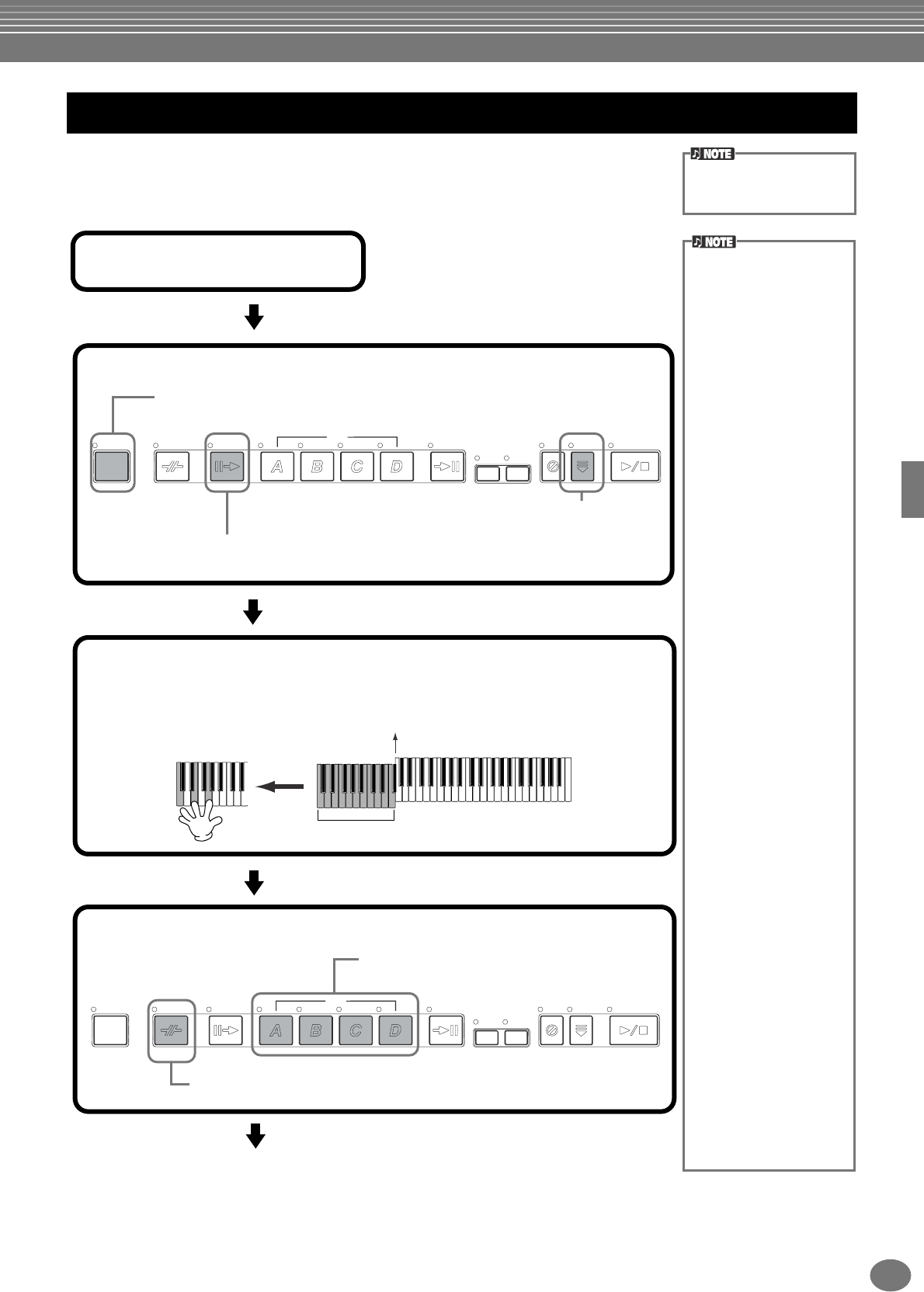 NOTE

NOTE

A

B

C

D

A

B

C

D