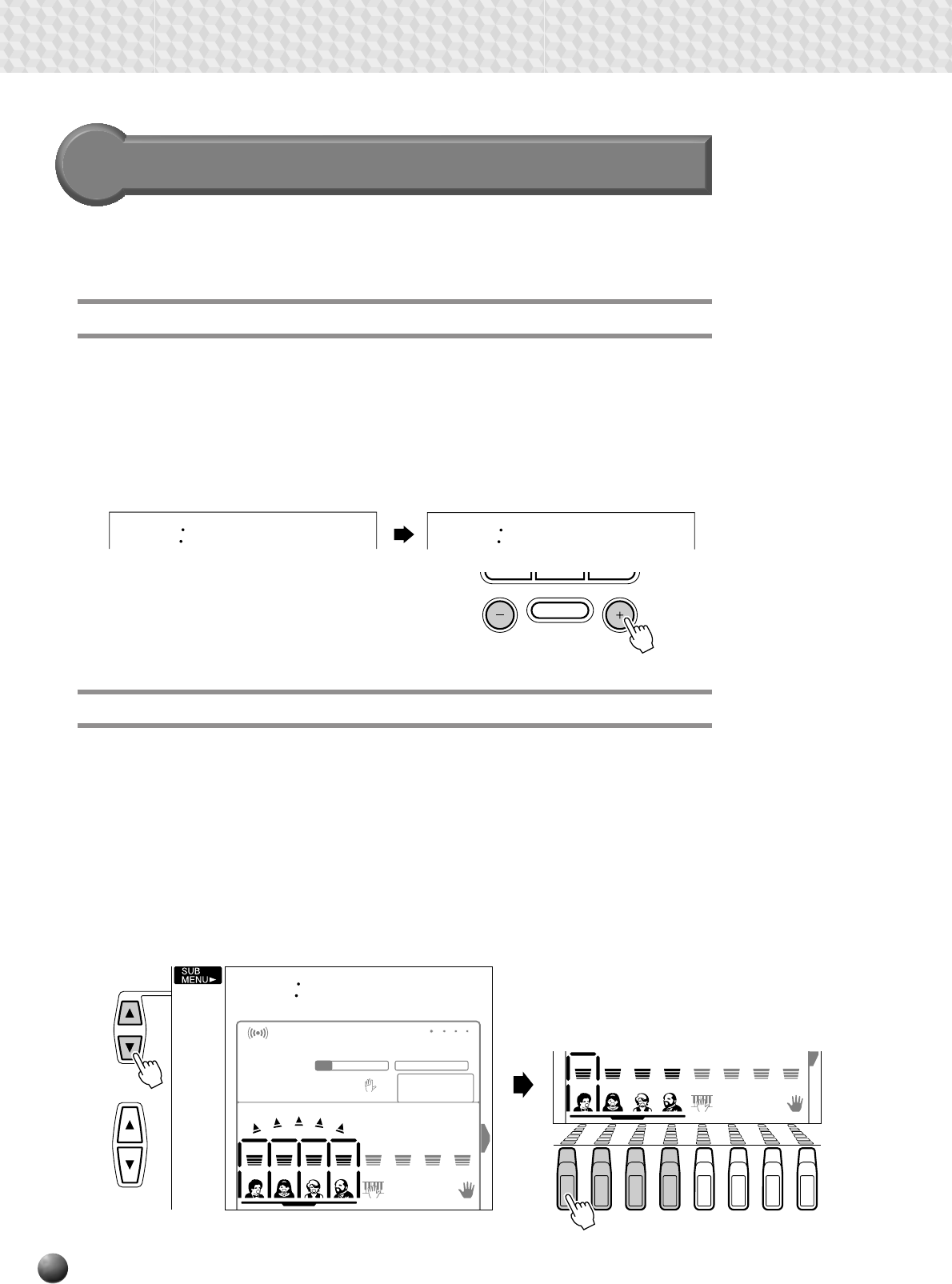 SUB MENU►