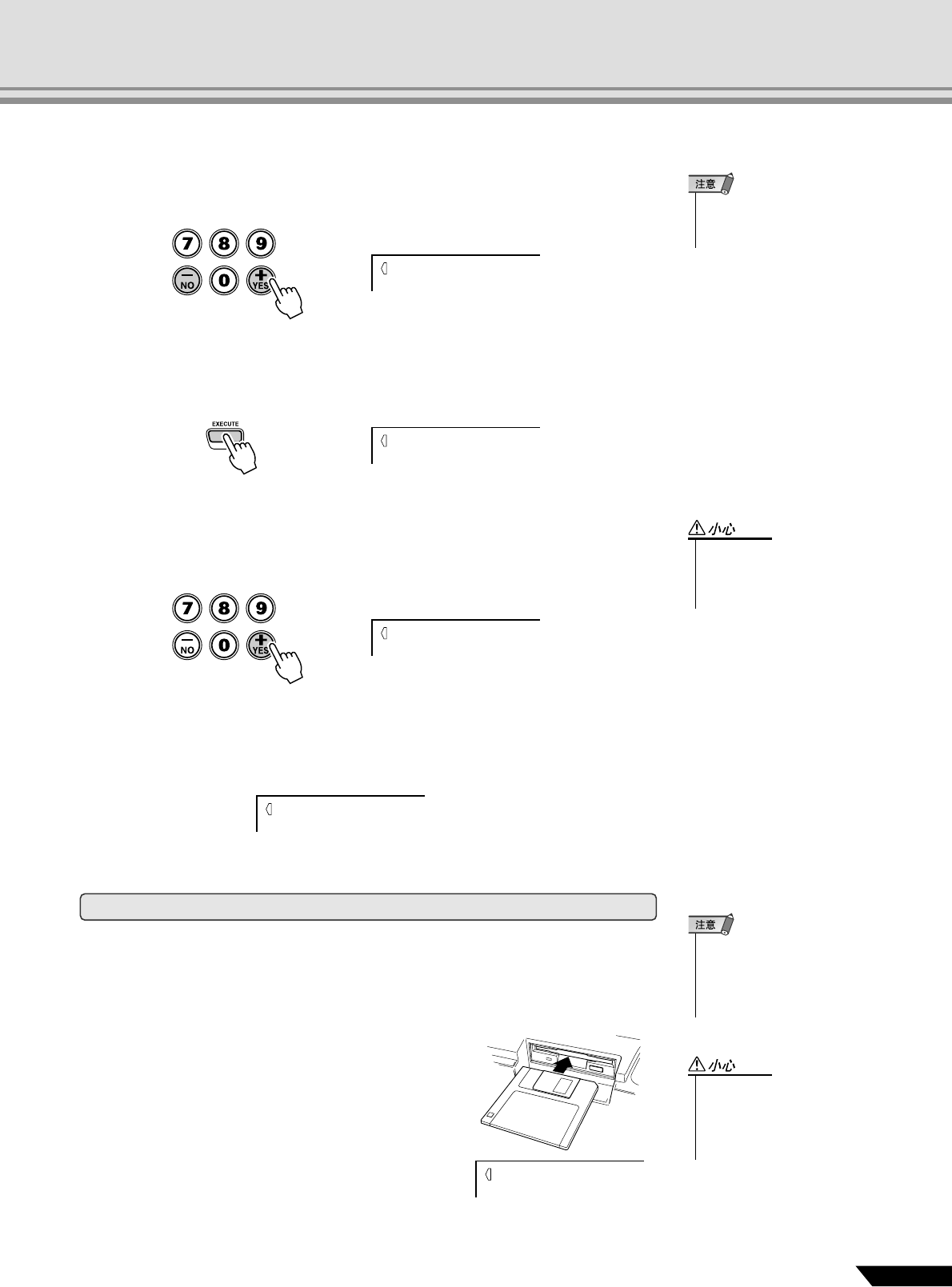 注意

7 8 9
NO 0 YES

EXECUTE

小心

7 8 9
NO 0 YES

注意

小心