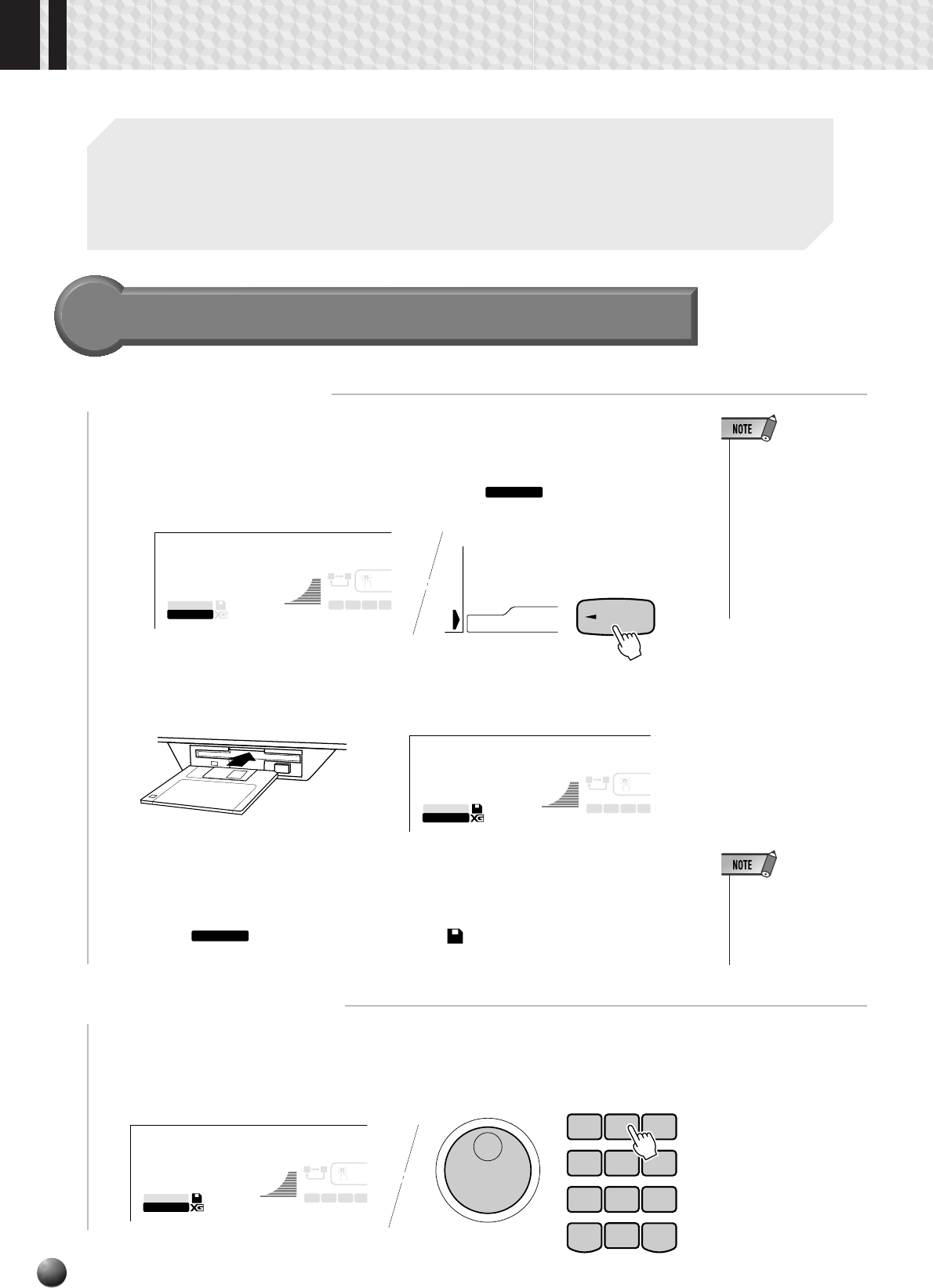 NOTE

NOTE