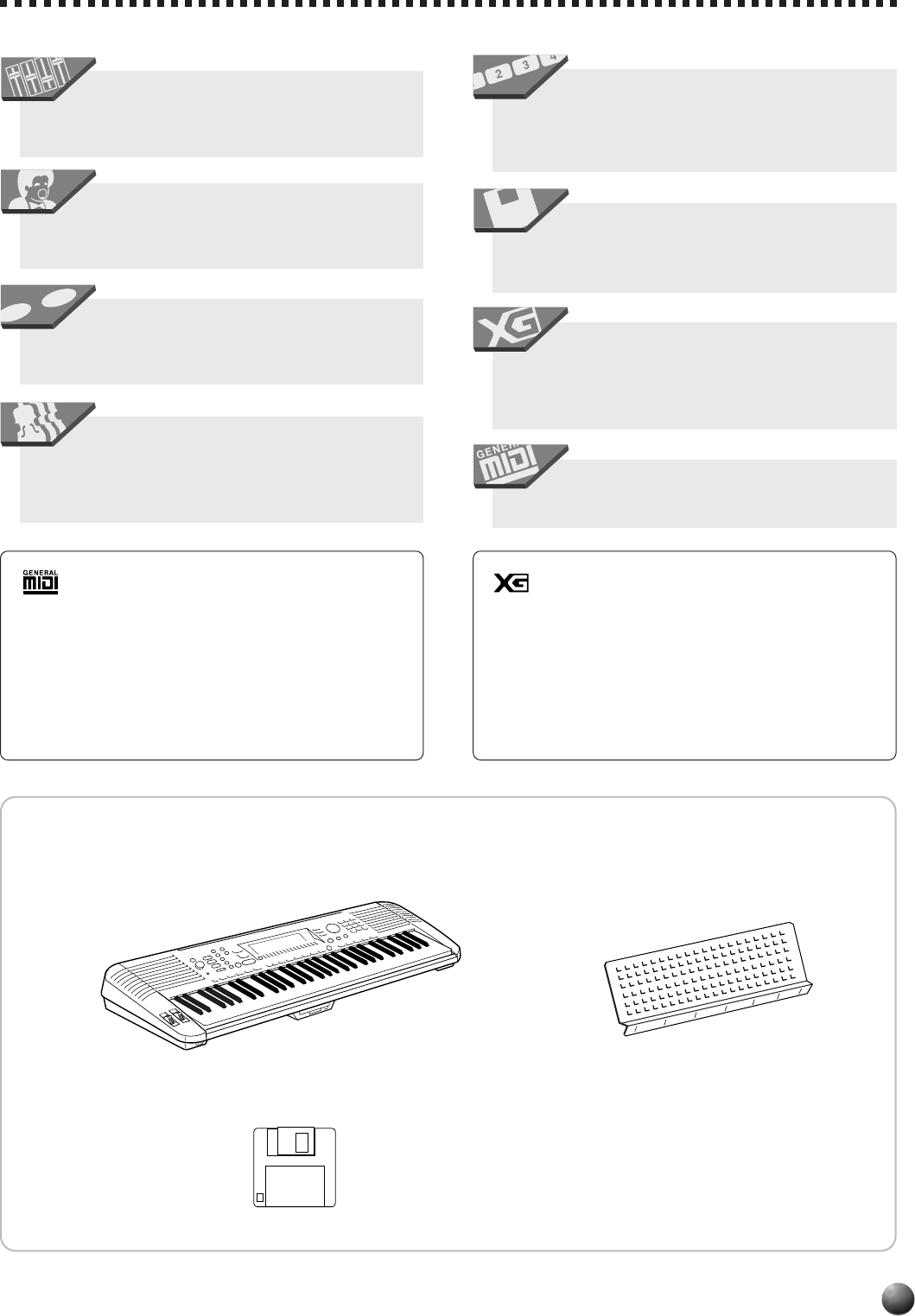 2 3 4

XG

GENERAL MIDI

GENERAL MIDI

XG