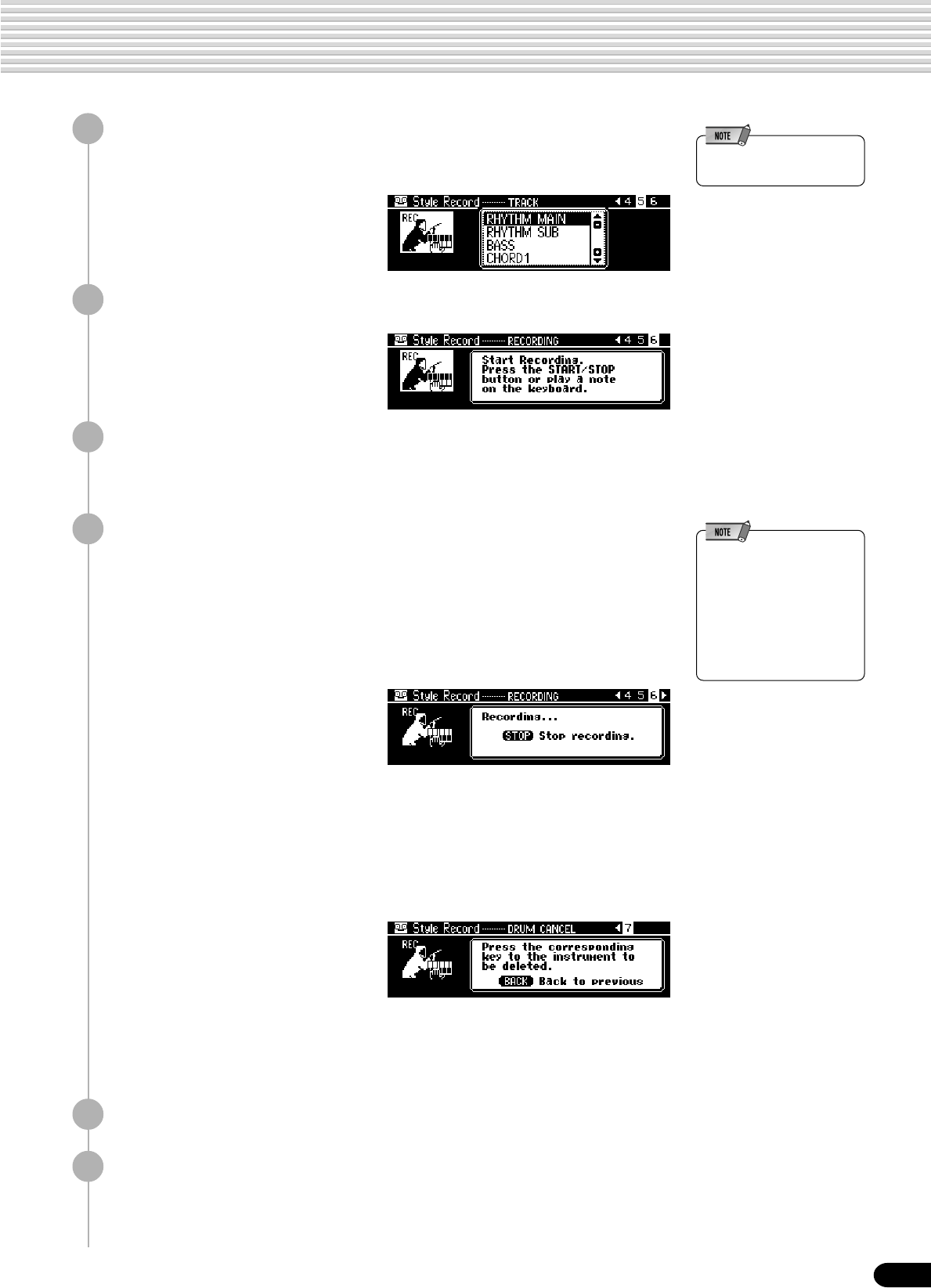 NOTE

Style Record TRACK 4 5 6

REC

RHYTHM MAIN
RHYTHM SUB
BASS
CHORD1

Style Record RECORDING 4 5 6

REC

Start Recording.
Press the START/STOP button or play a note on the keyboard.

NOTE

Style Record RECORDING 4 5 6

REC

Recording...

STOP Stop recording.

Style Record DRUM CANCEL 7

REC

Press the corresponding key to the instrument to be deleted.

BACK Back to previous