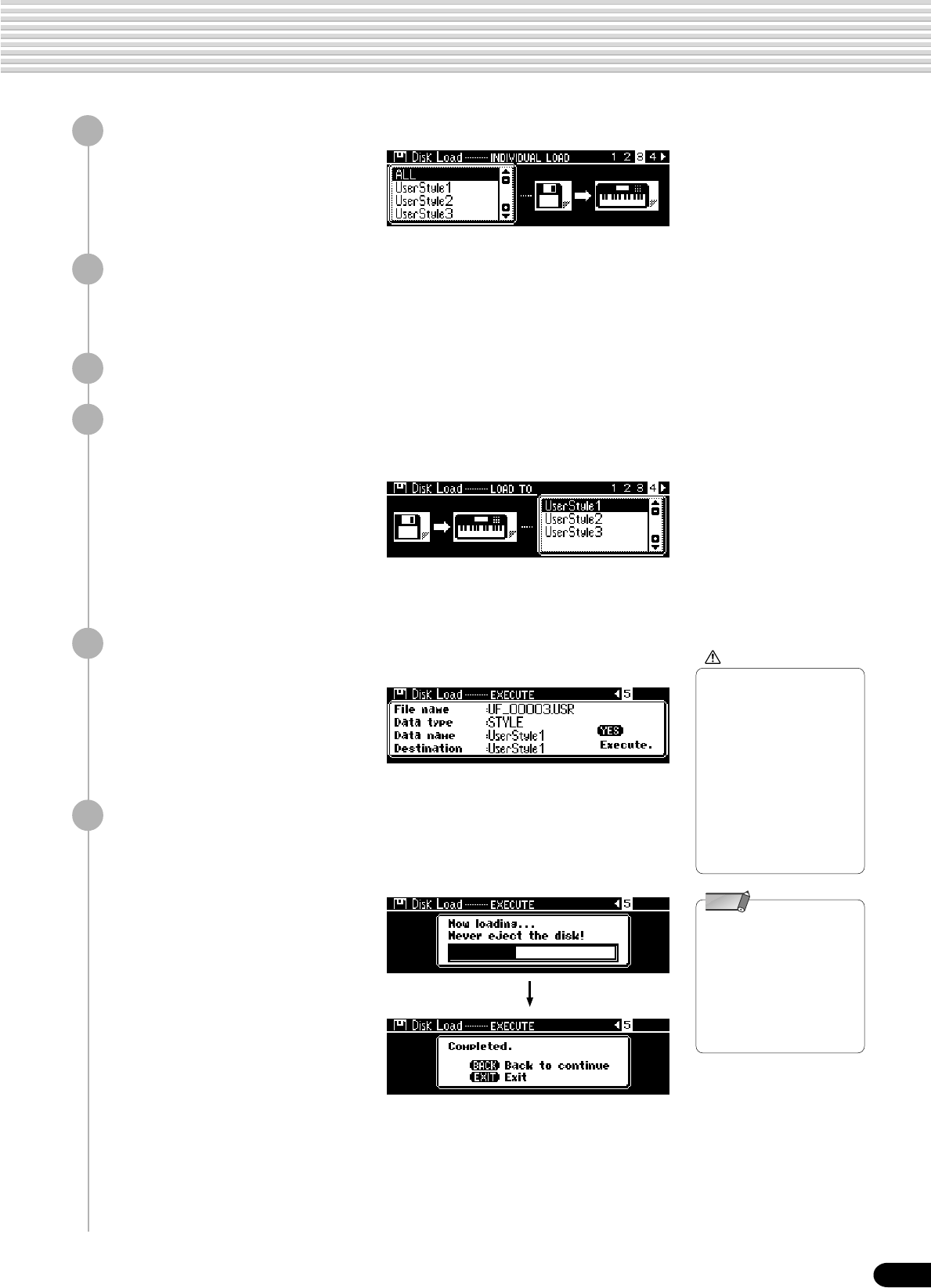 Disk Load INDIVIDUAL LOAD 1 2 3 4

ALL
UserStyle1
UserStyle2
UserStyle3

Disk Load LOAD TO 1 2 3 4

UserStyle1
UserStyle2
UserStyle3

Disk Load EXECUTE 5

File name :UF_00003.USR
Data type :STYLE
Data name :UserStyle1
Destination :UserStyle1

YES Execute.

Disk Load EXECUTE 5

Now loading...
Never eject the disk!

Disk Load EXECUTE 5

Completed.

BACK Back to continue
EXIT Exit