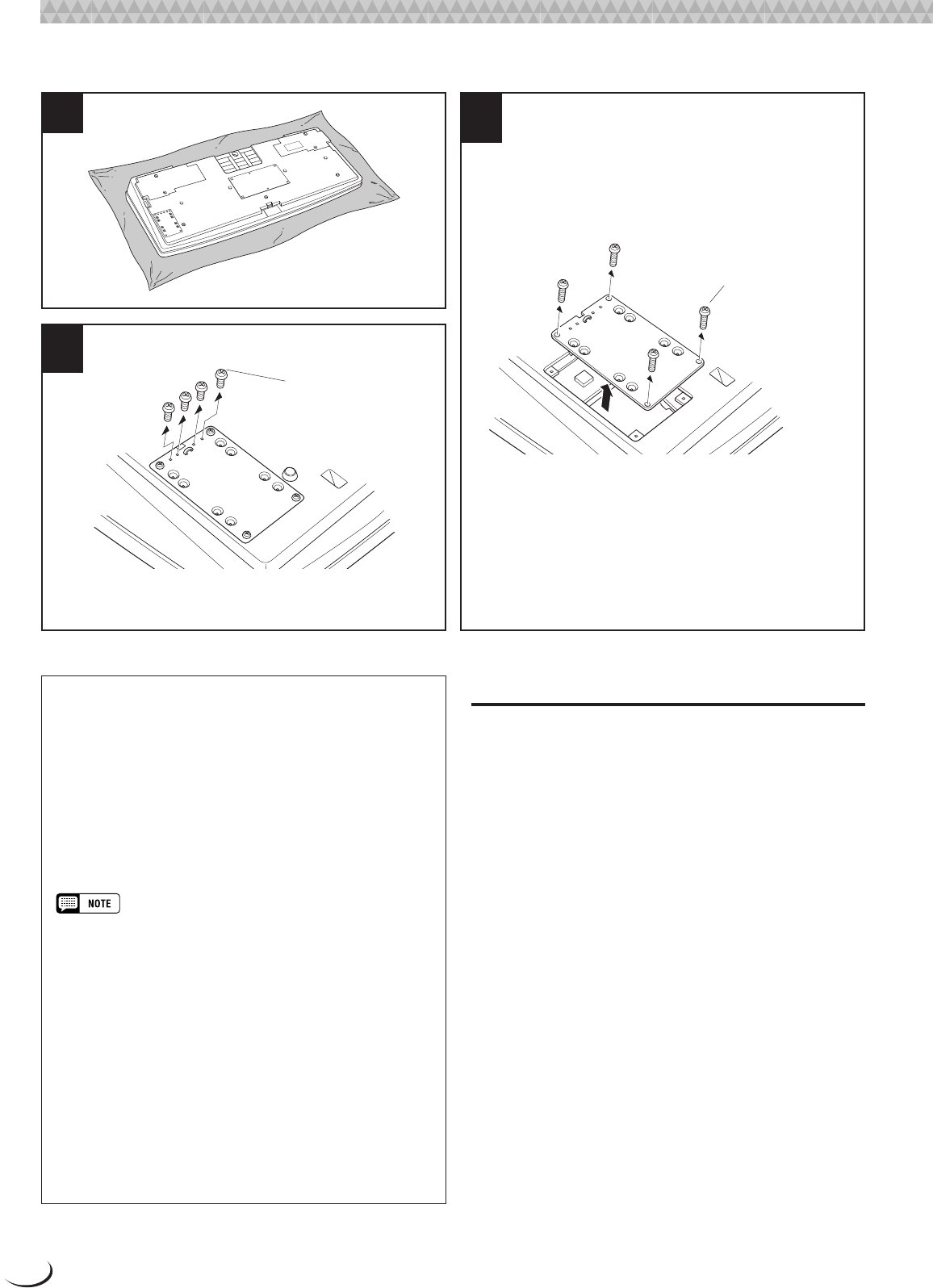 NOTE