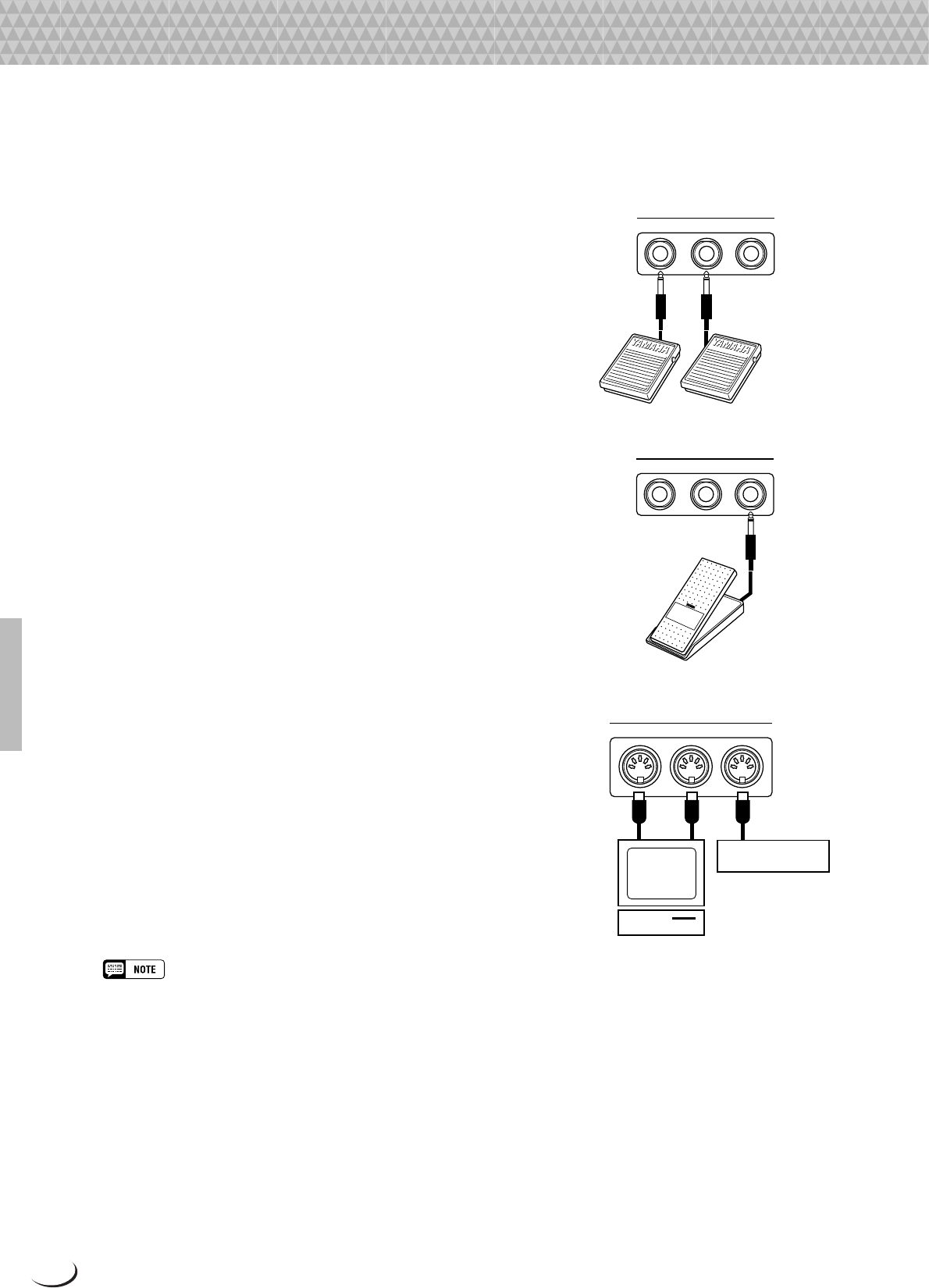 YAMAHA YAMAHA

NOTE