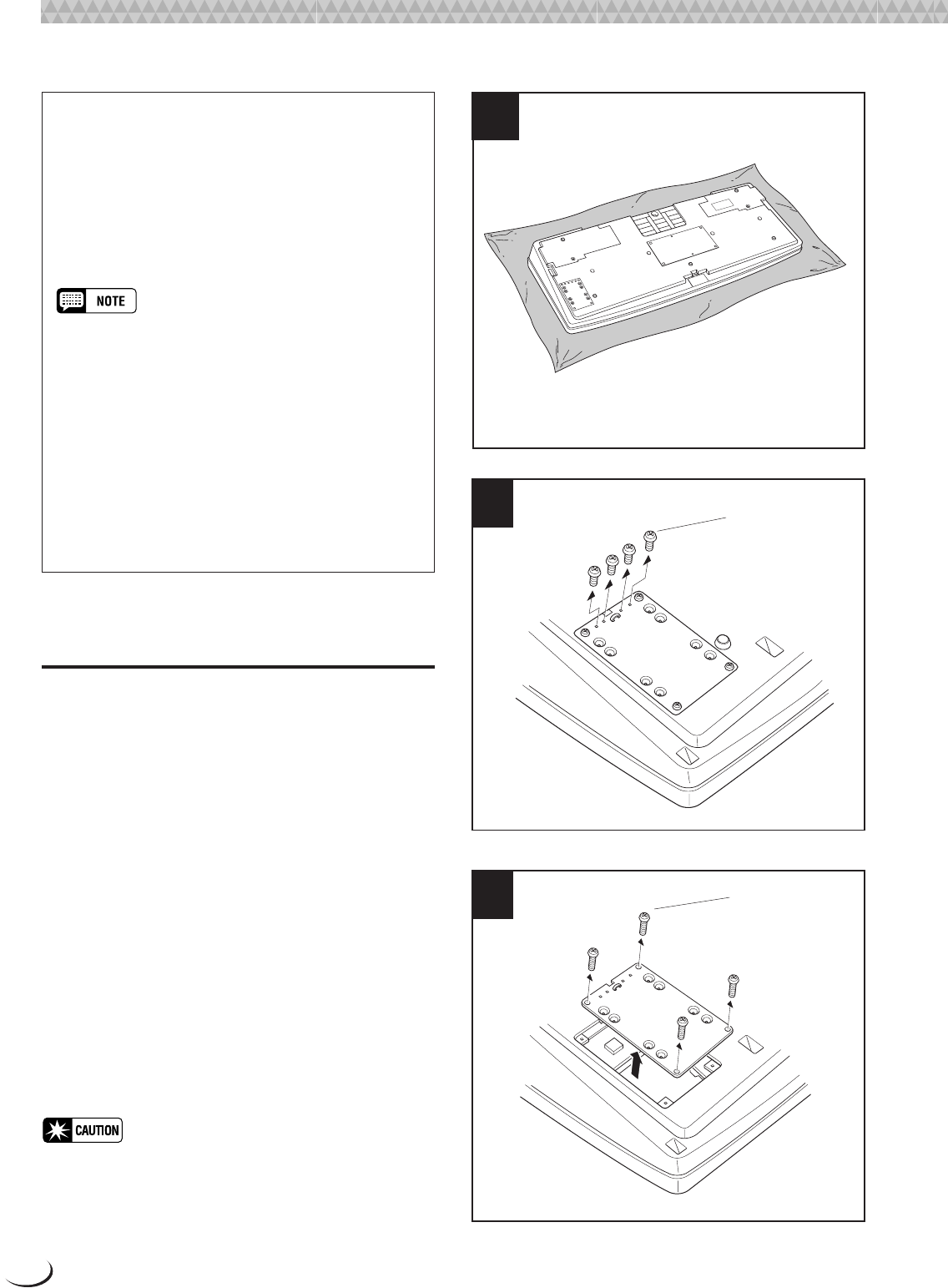 NOTE

CAUTION