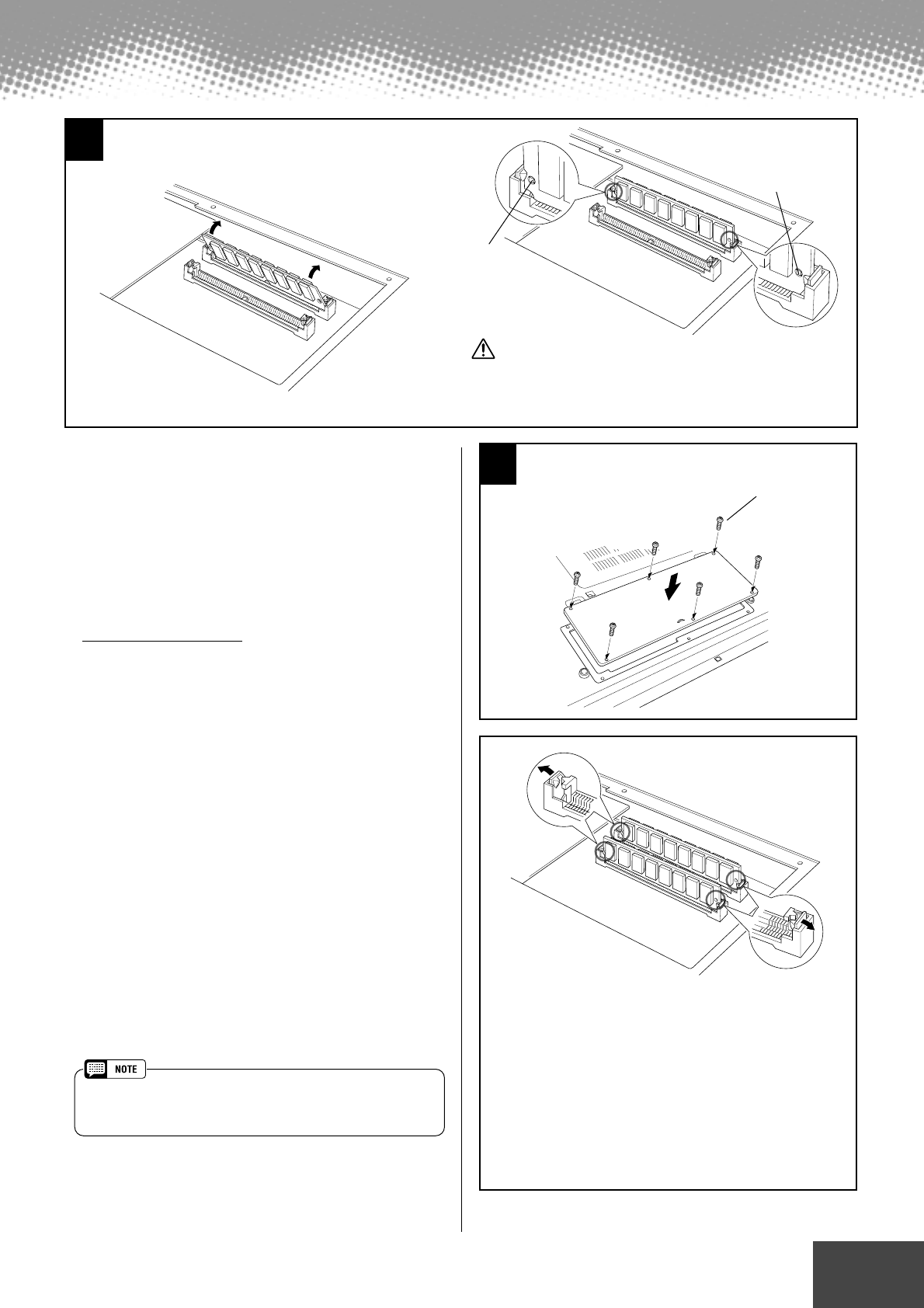 NOTE