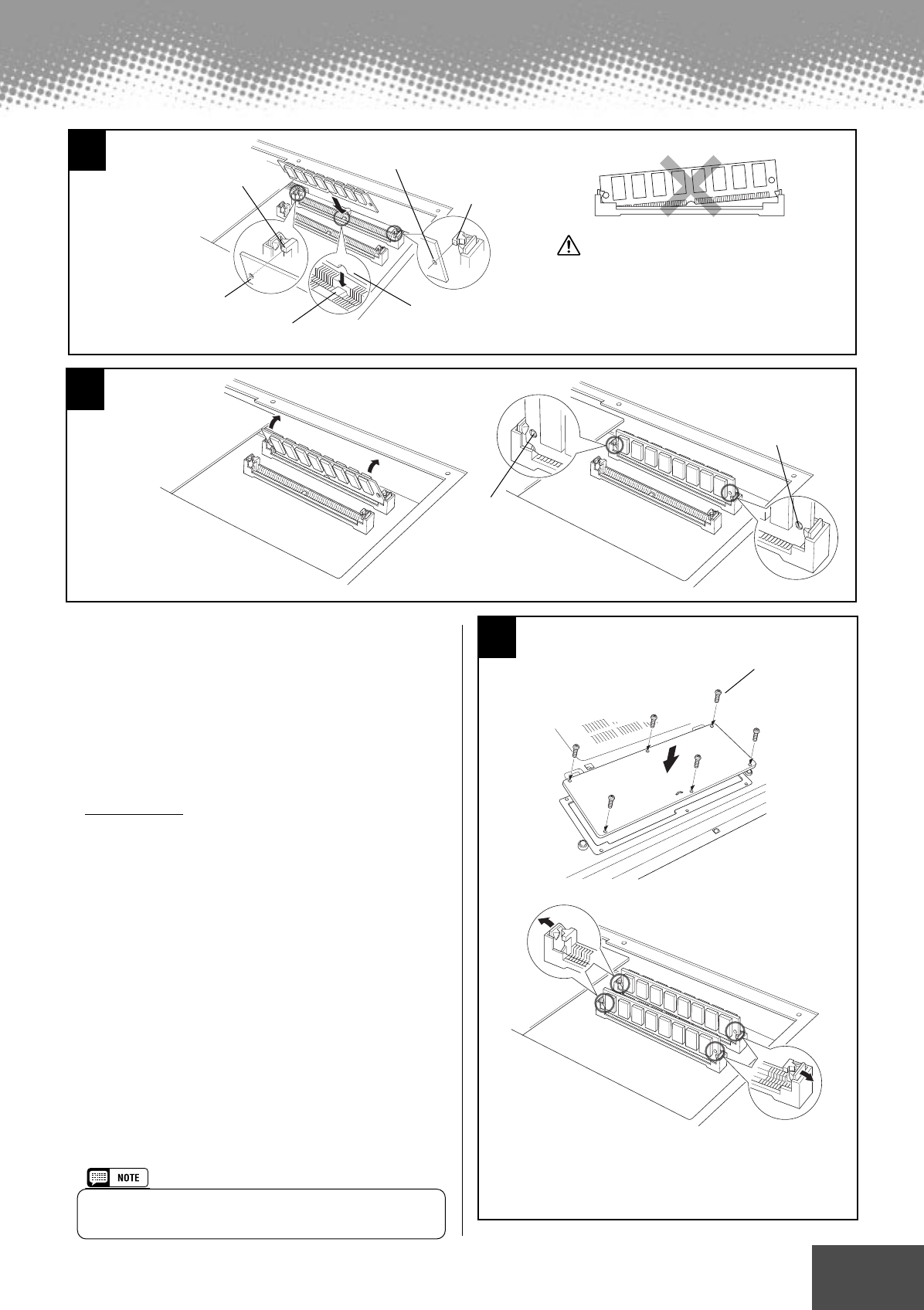 NOTE