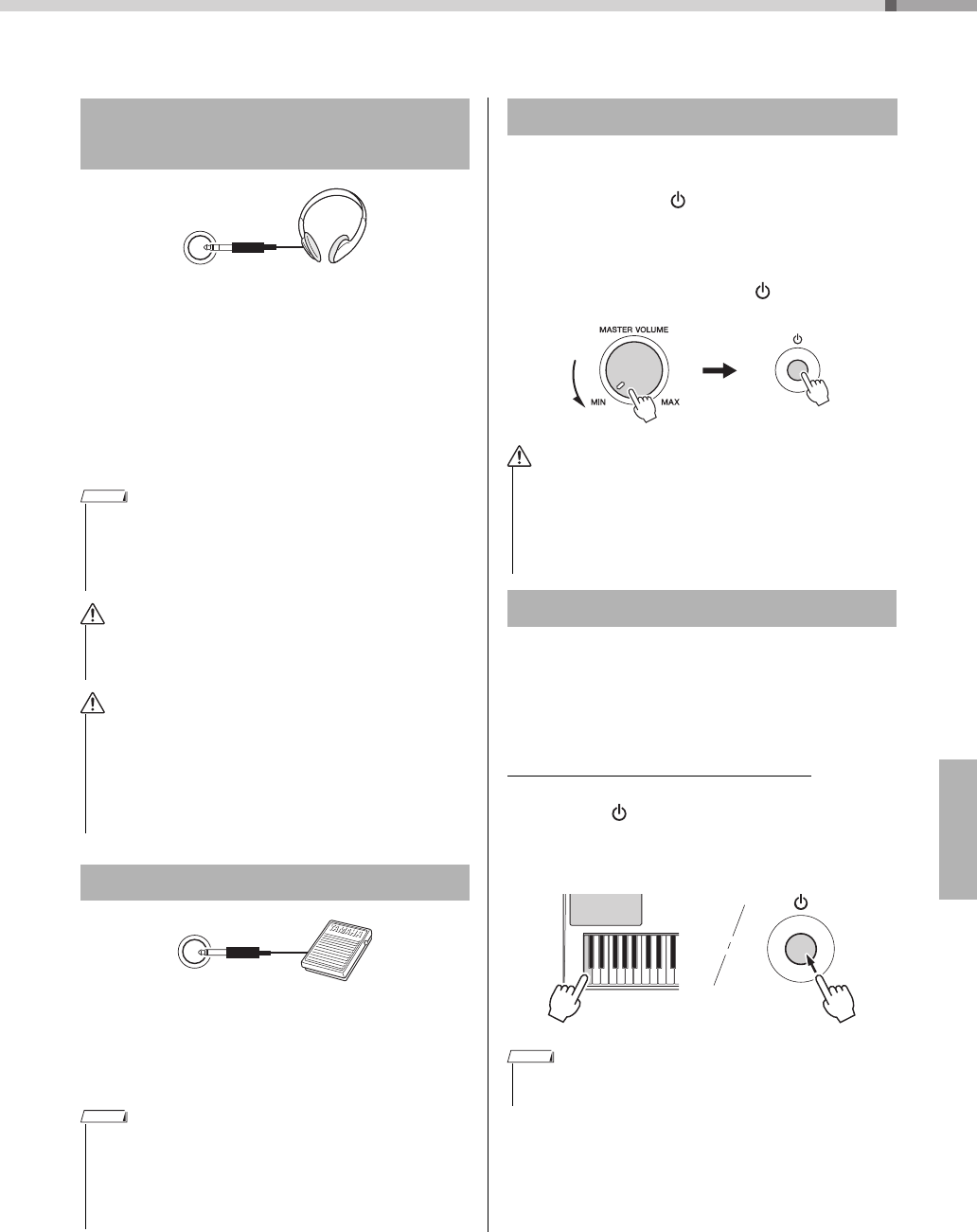 MASTER VOLUME

MIN

MAX