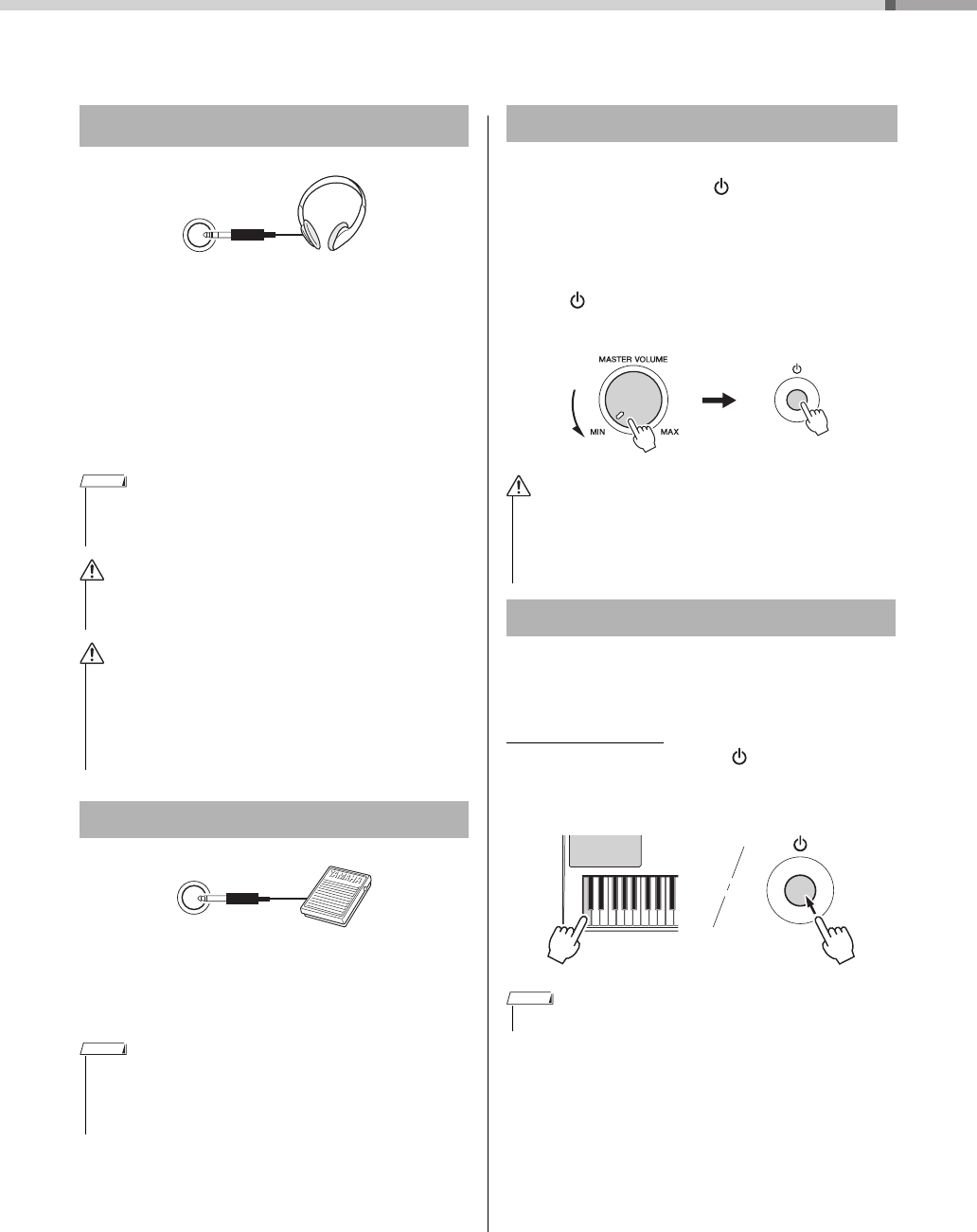 MASTER VOLUME

MIN

MAX