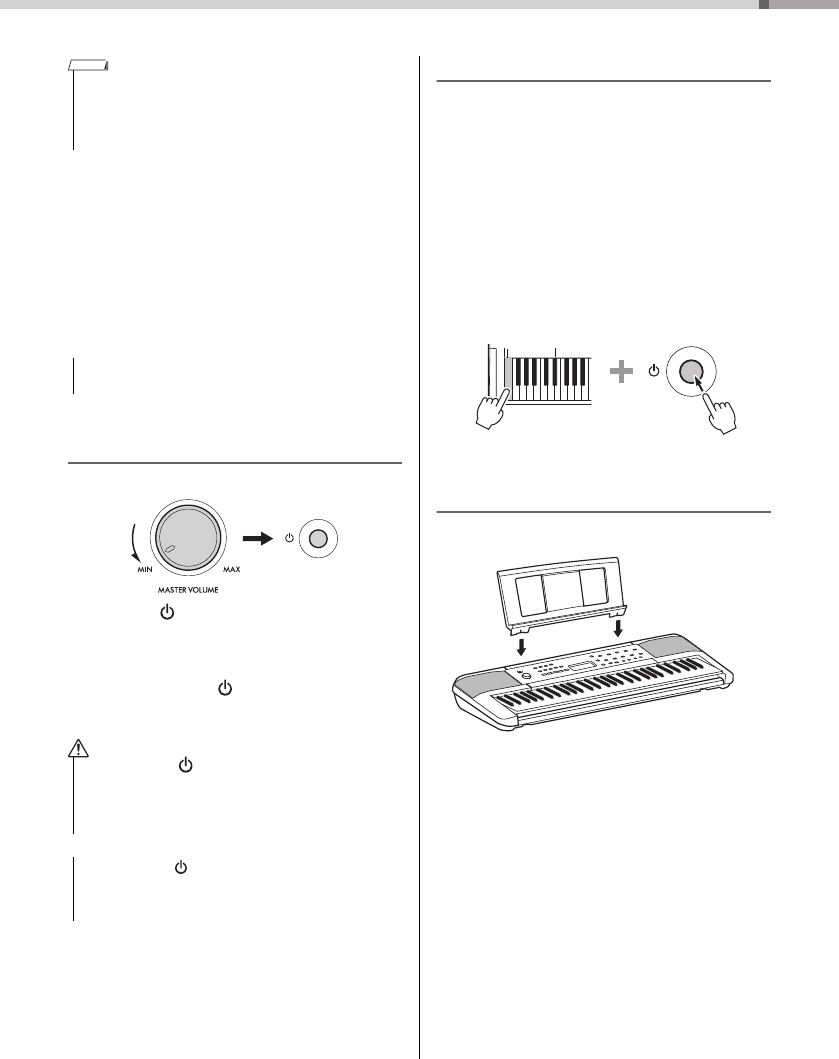 MIN MAX MASTER VOLUME