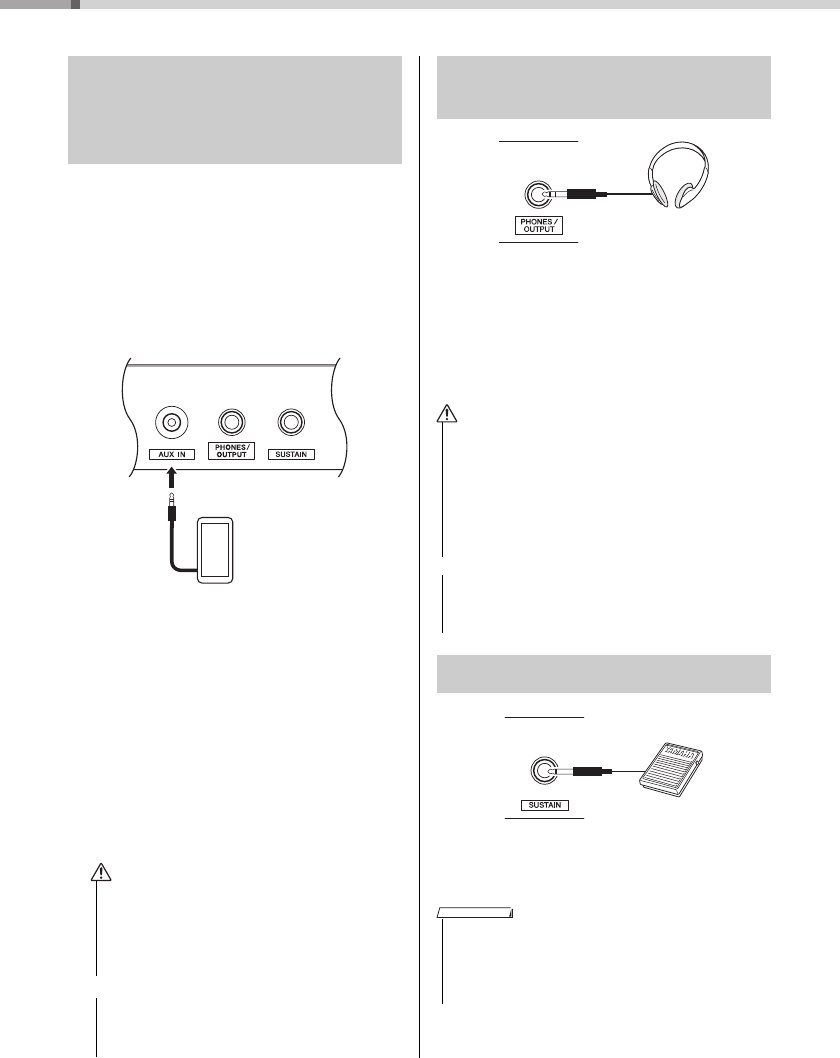 AUX IN

PHONES / OUTPUT

SUSTAIN

PHONES / OUTPUT

SUSTAIN