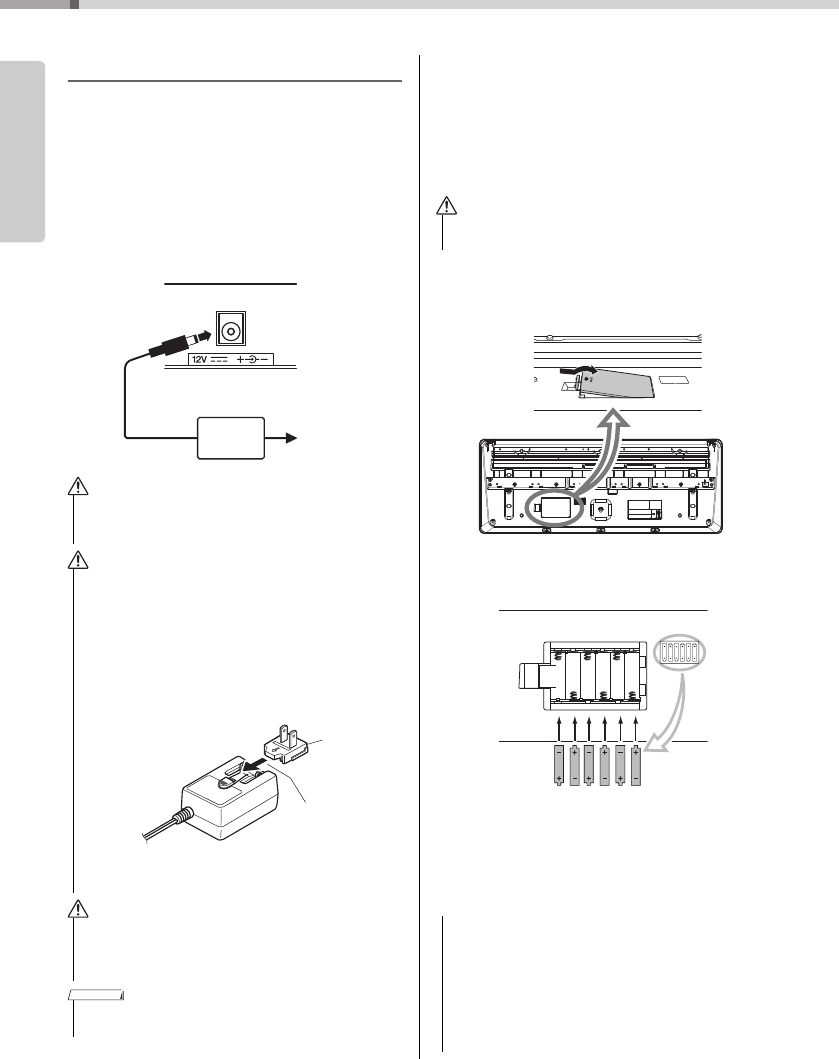 12V