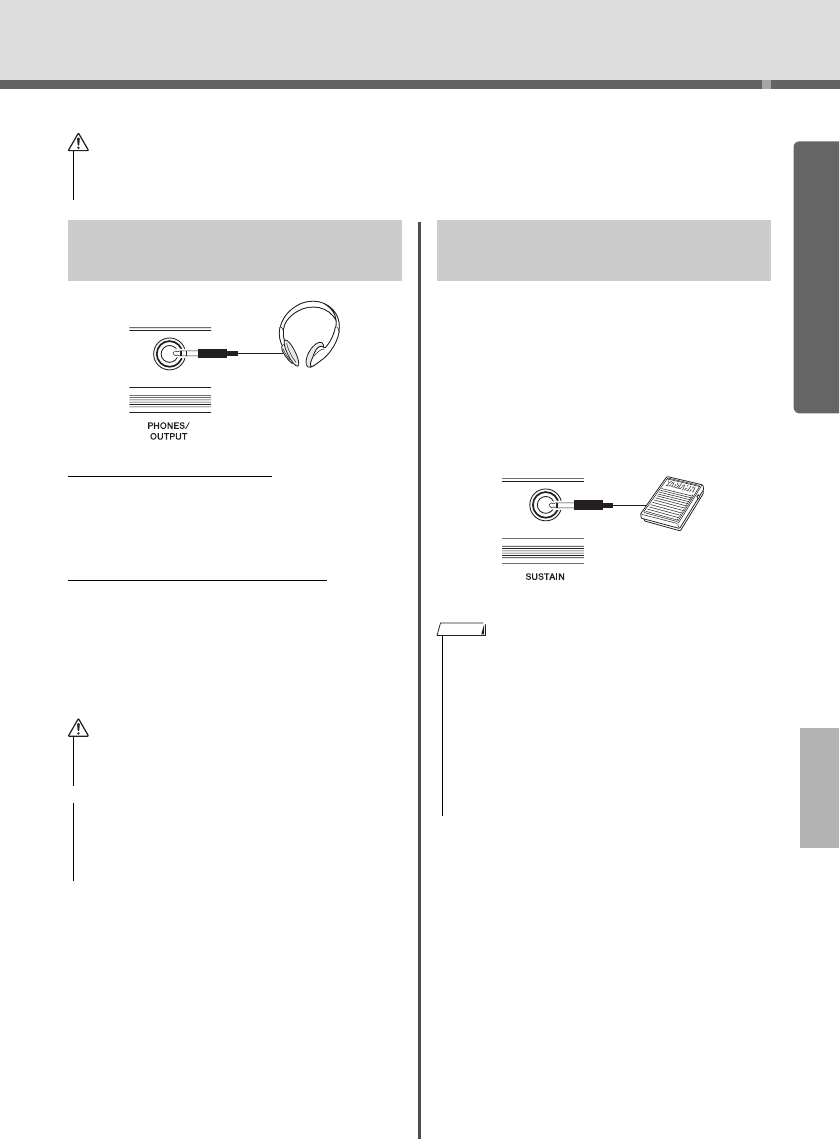 PHONES/
OUTPUT

SUSTAIN