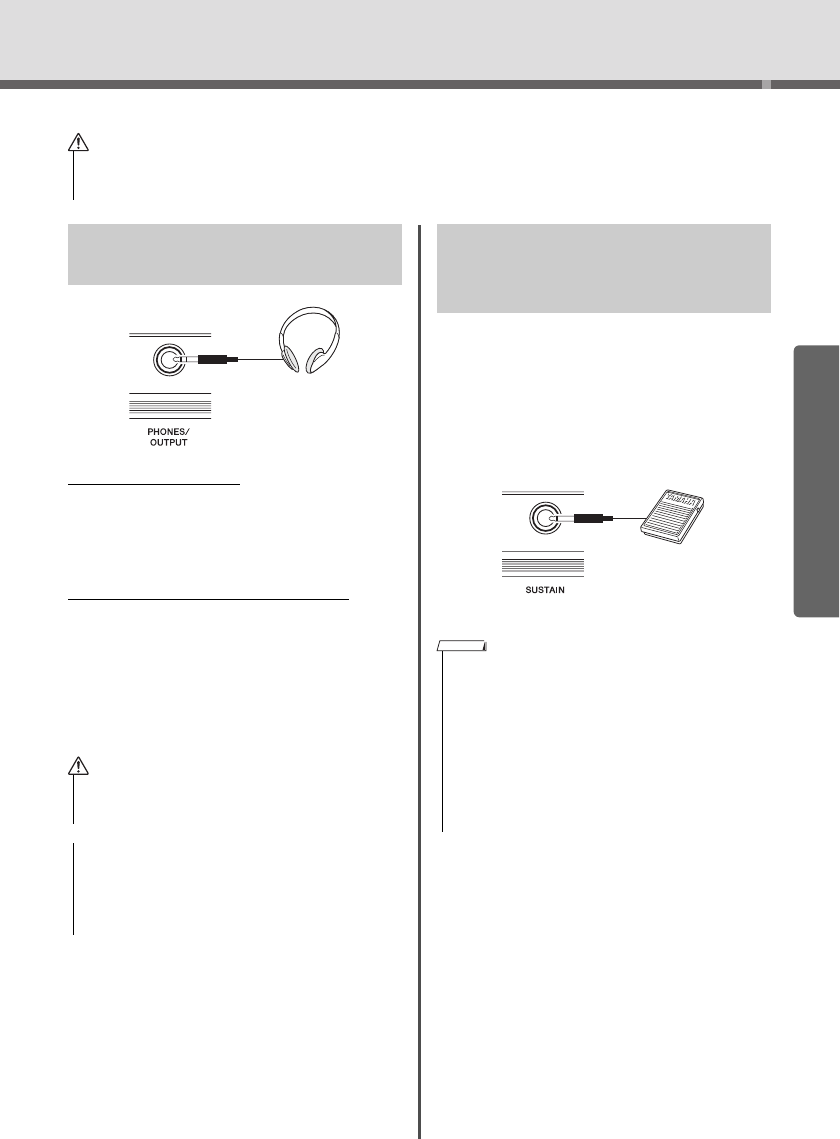 PHONES/
OUTPUT

SUSTAIN