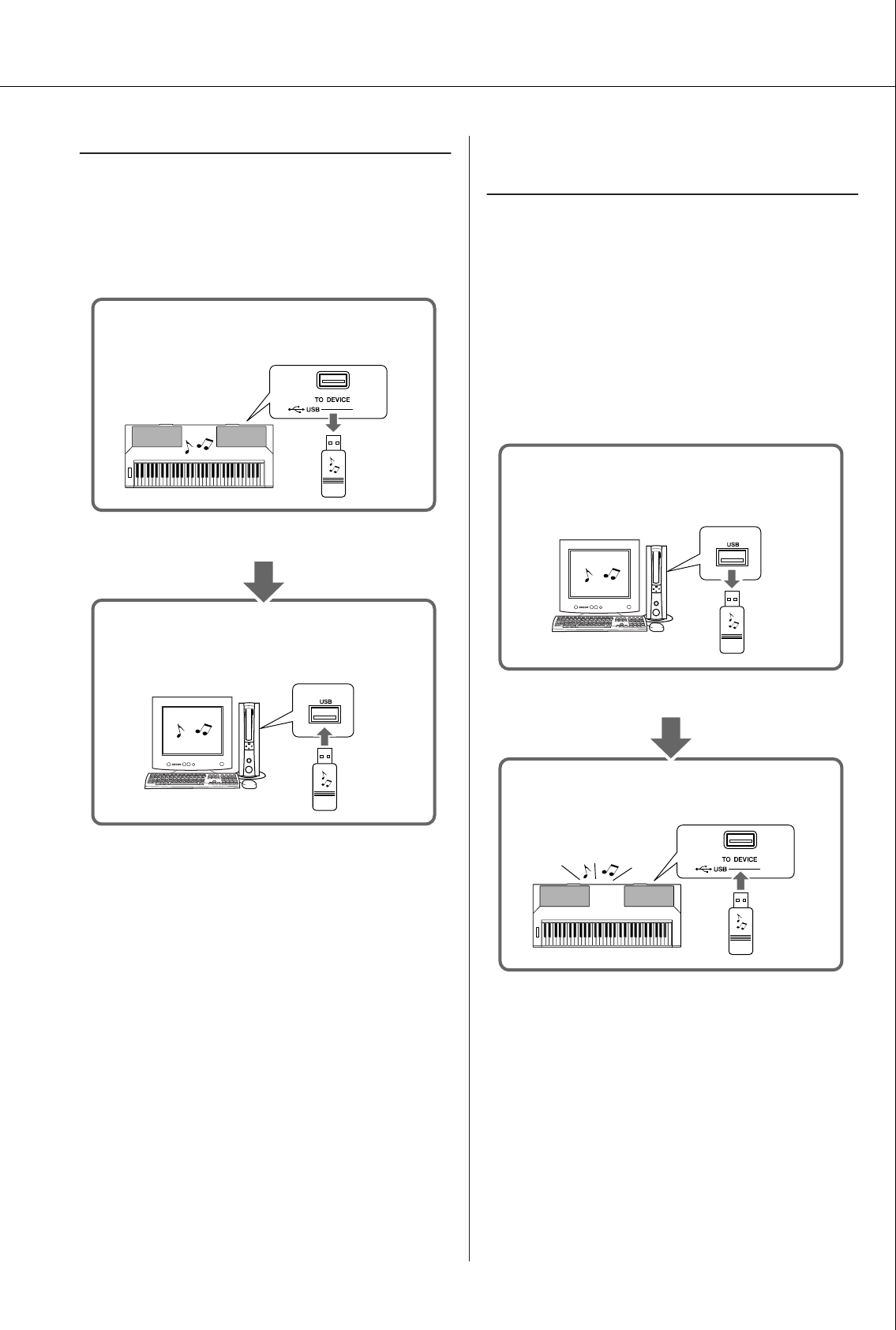 TO DEVICE
USB

USB

USB

TO DEVICE
USB