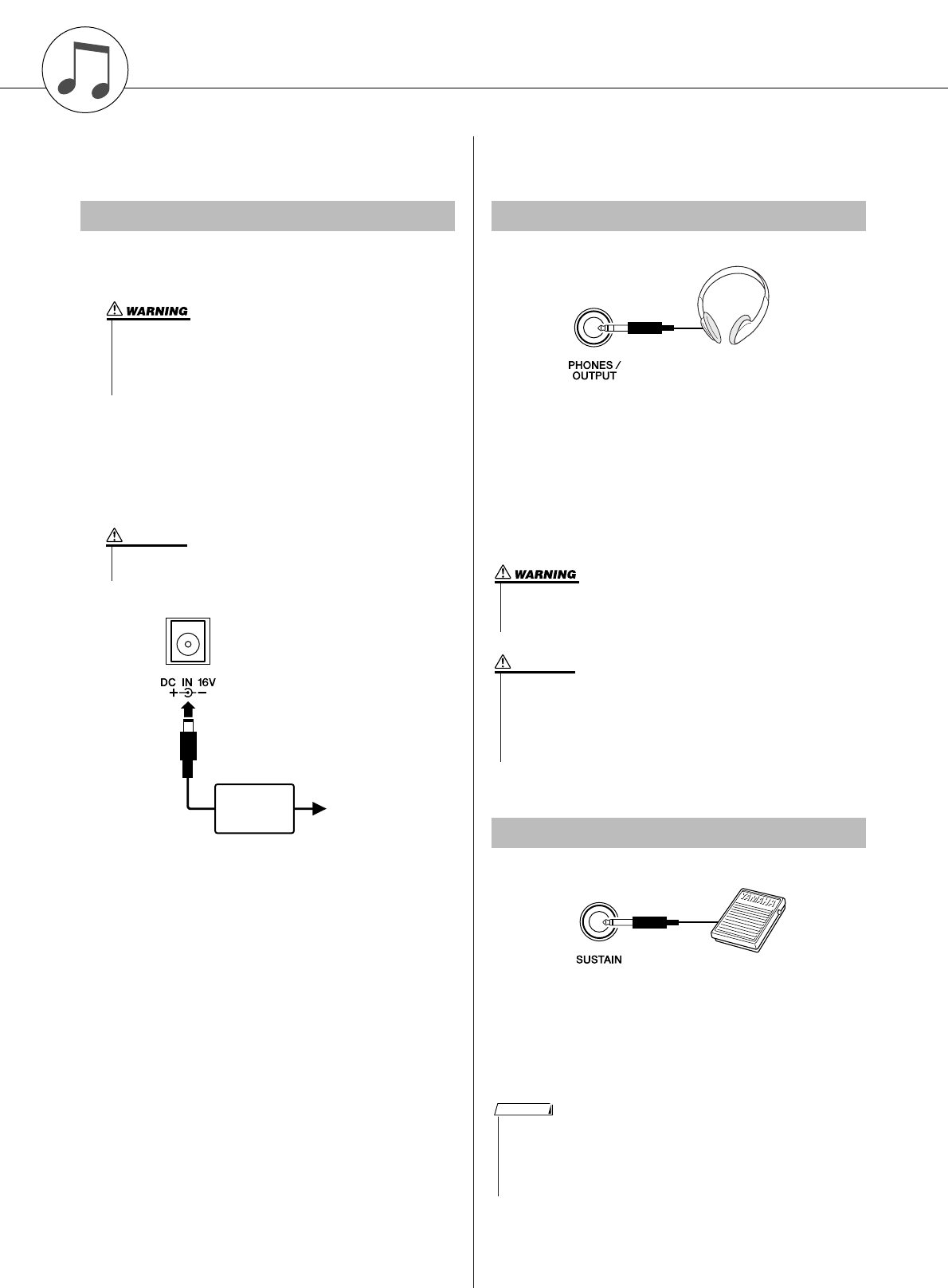 WARNING

PHONES / OUTPUT

WARNING

DC IN 16V

SUSTAIN

YAMAHA