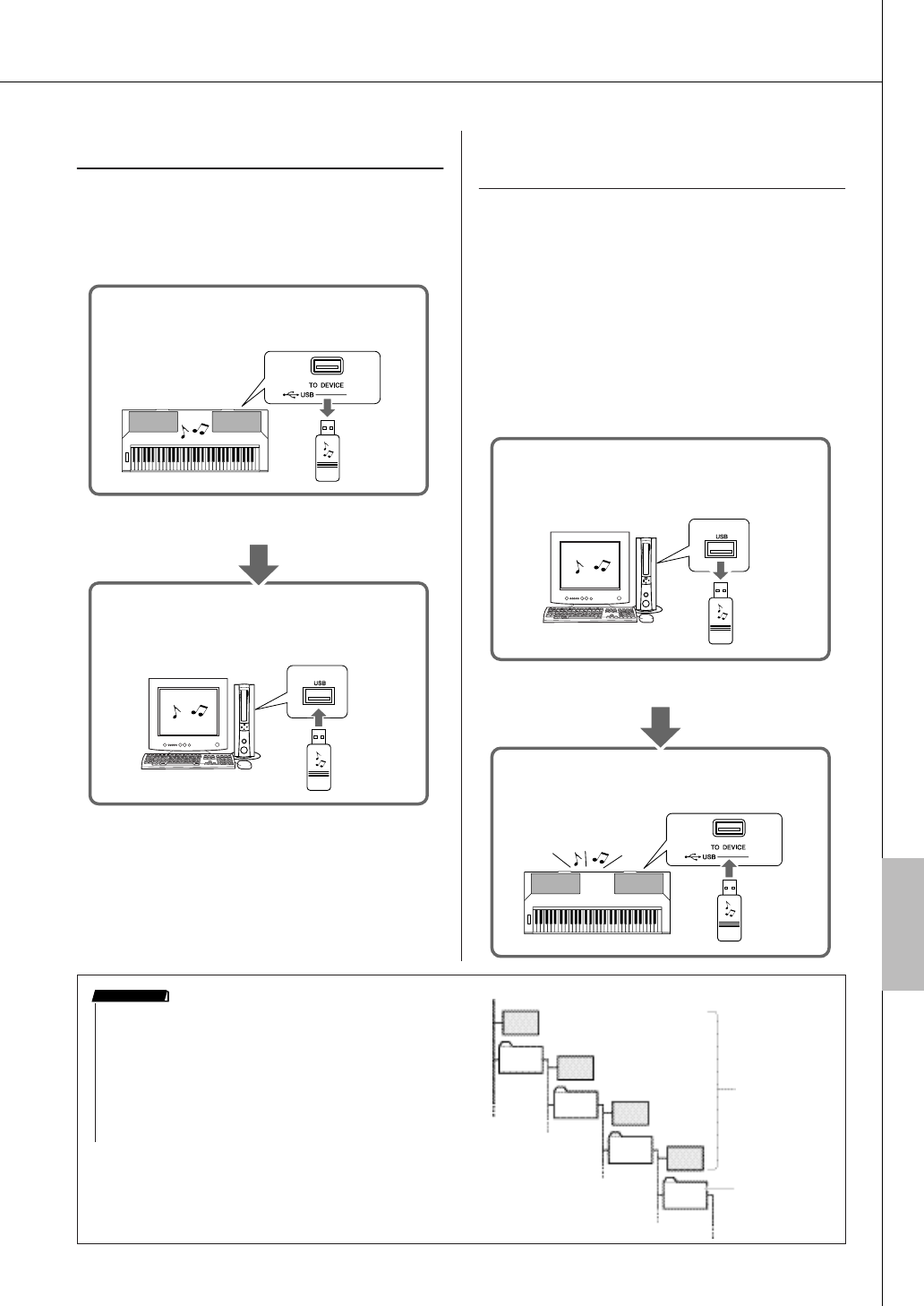 TO DEVICE
USB

USB

USB

TO DEVICE
USB