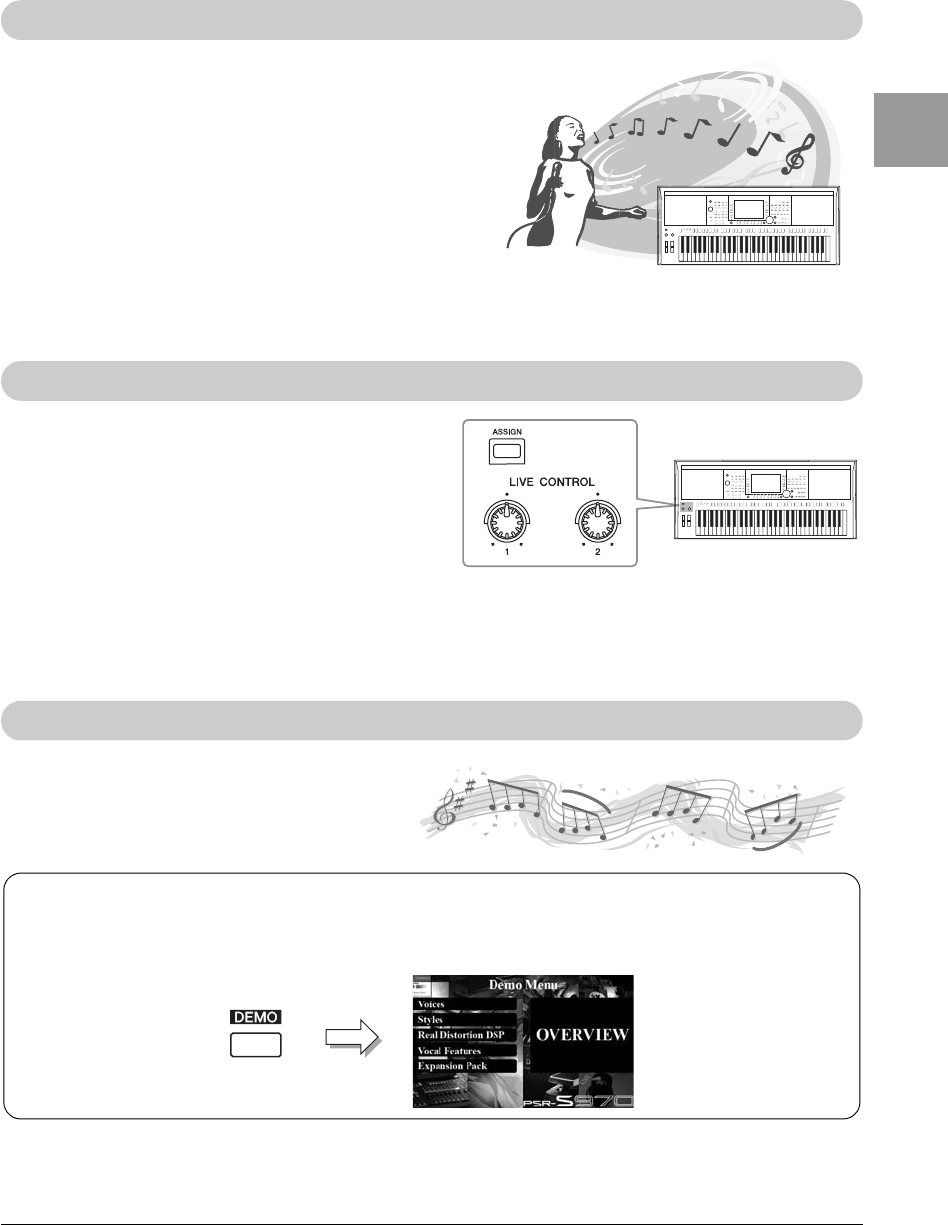 ASSIGN

LIVE CONTROL

1

2

DEMO

Demo Menu

Voices

Styles

Real Distortion DSP

Vocal Features

Expansion Pack

OVERVIEW

PSR-S970